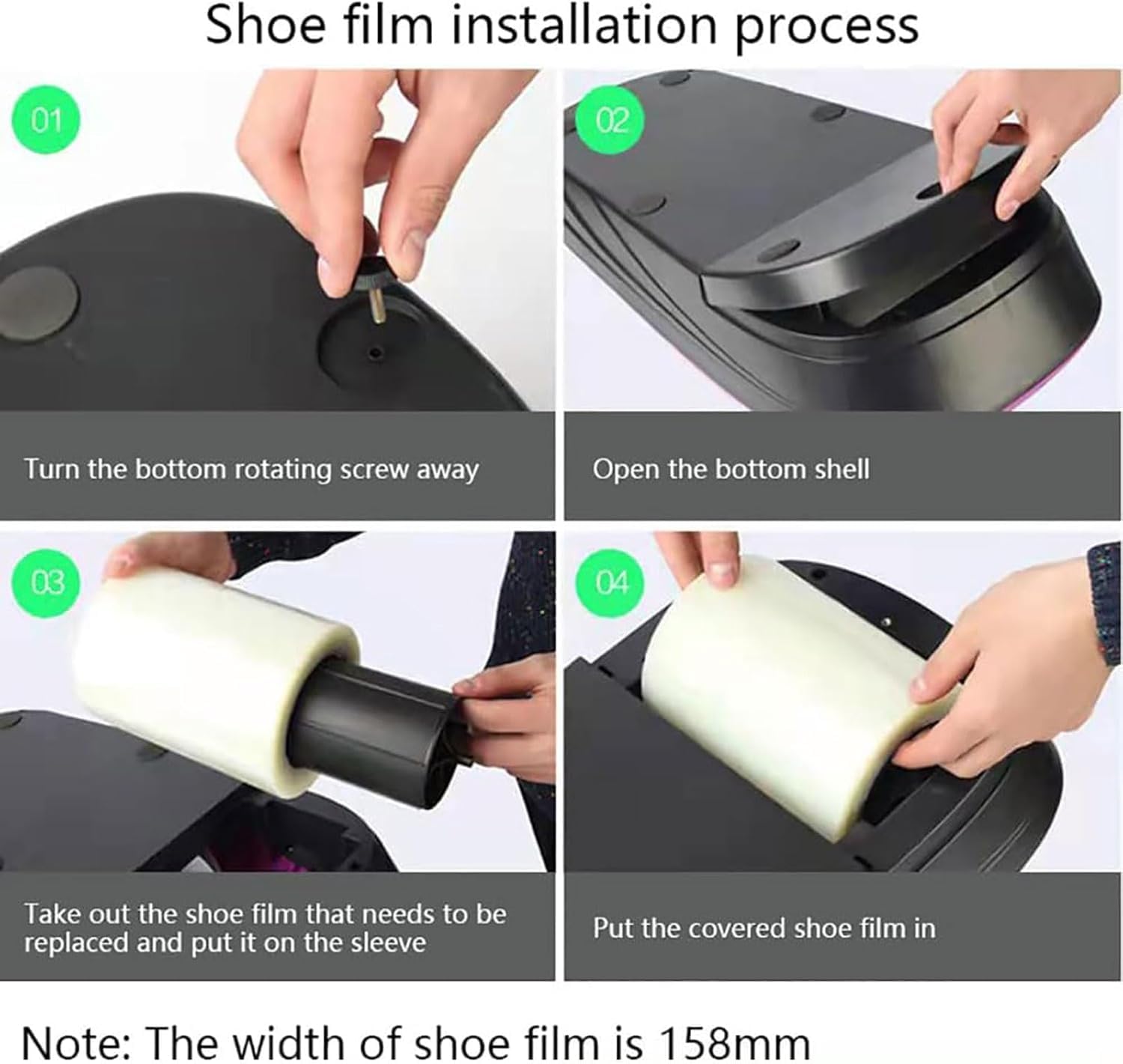 Shoe film installation process

01

Turn the bottom rotating screw away

02

Open the bottom shell

03

Take out the shoe film that needs to be replaced and put it on the sleeve

04

Put the covered shoe film in

Note: The width of shoe film is 158mm