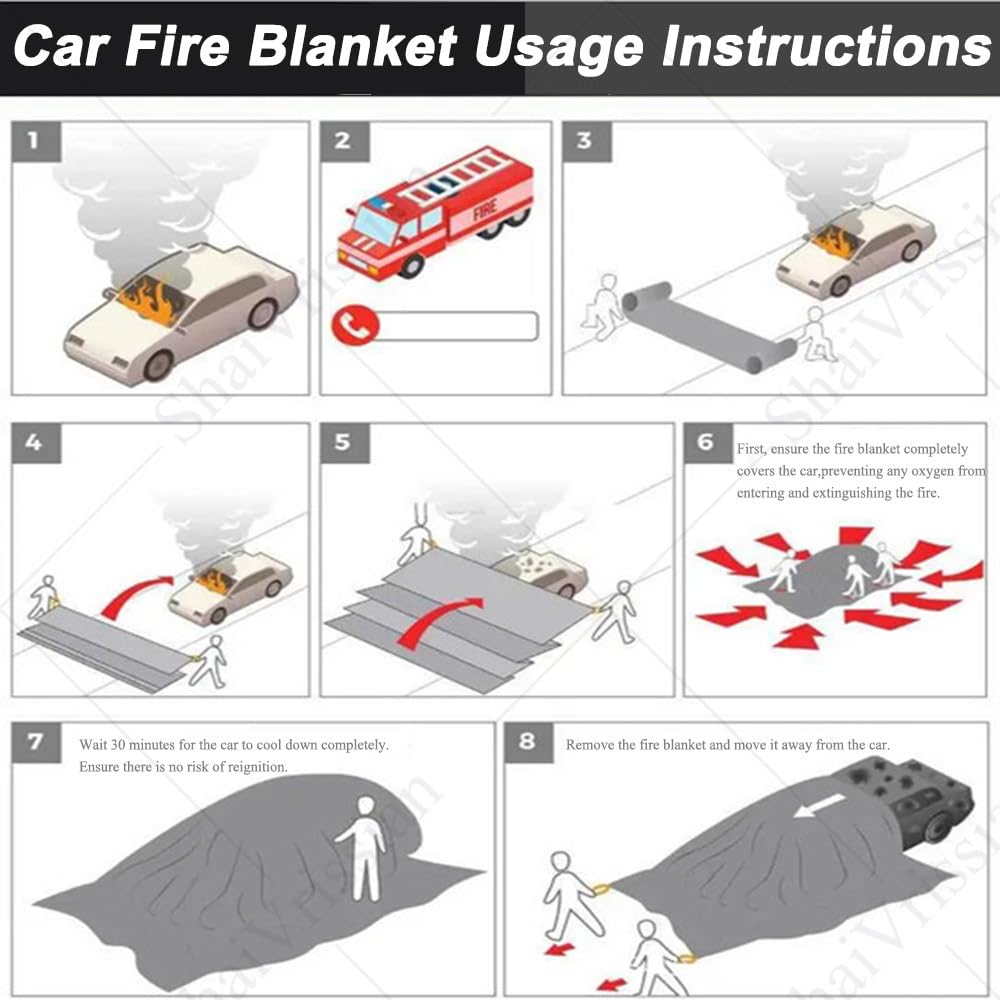 Car Fire Blanket Usage Instructions

1

2

FIRE

3

4

5

6 First, ensure the fire blanket completely covers the car,preventing any oxygen from entering and extinguishing the fire.

7 Wait 30 minutes for the car to cool down completely. Ensure there is no risk of reignition.

8 Remove the fire blanket and move it away from the car.

ShaiVrissin