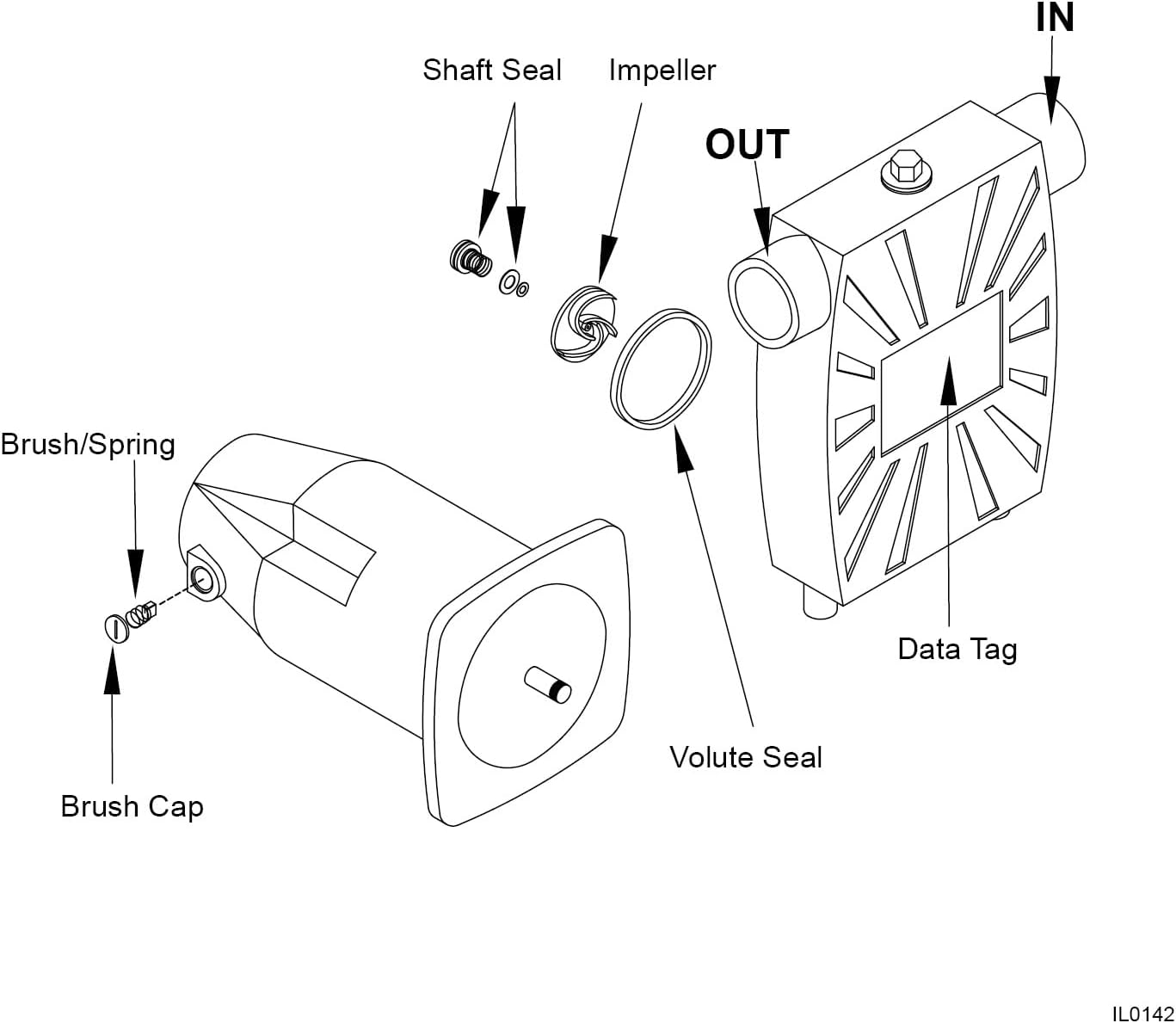 IN

Shaft Seal

Impeller

OUT

Brush/Spring

Data Tag

Volute Seal

Brush Cap

IL0142