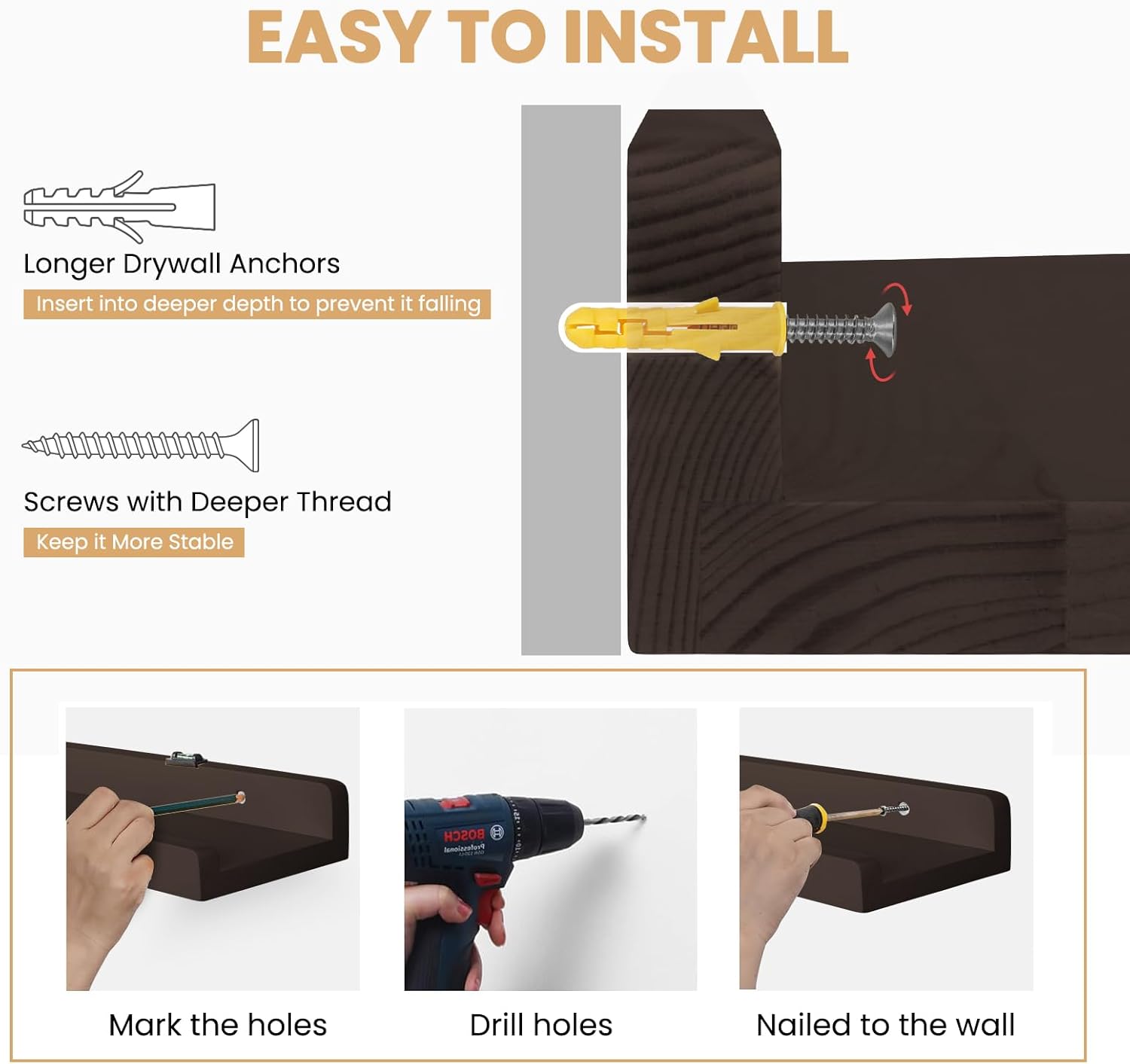 EASY TO INSTALL

Longer Drywall Anchors

Insert into deeper depth to prevent it falling

Screws with Deeper Thread

Keep it More Stable

BOSCH
Professional

Mark the holes

Drill holes

Nailed to the wall