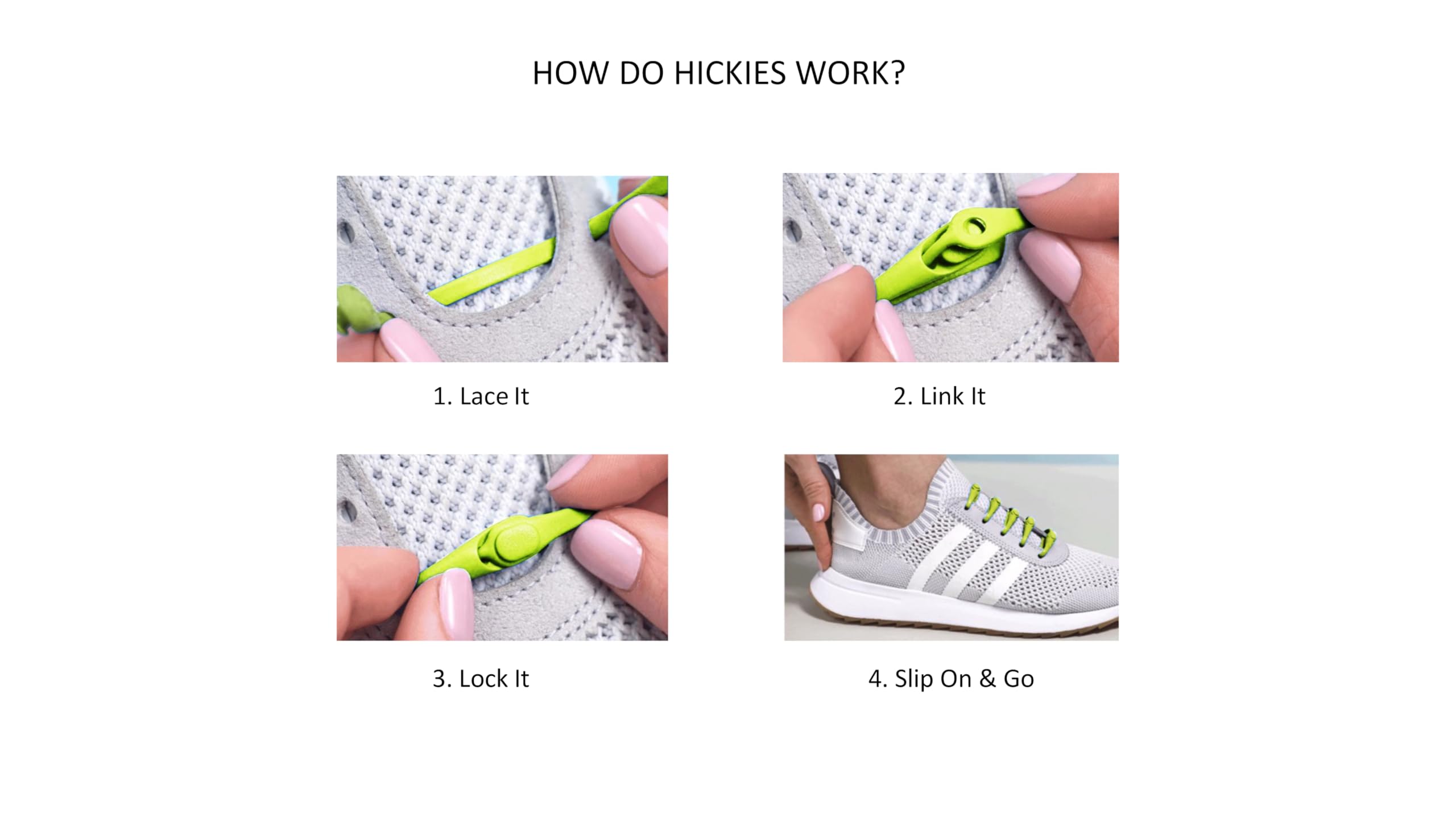 HOW DO HICKIES WORK?

1. Lace It

2. Link It

3. Lock It

4. Slip On & Go