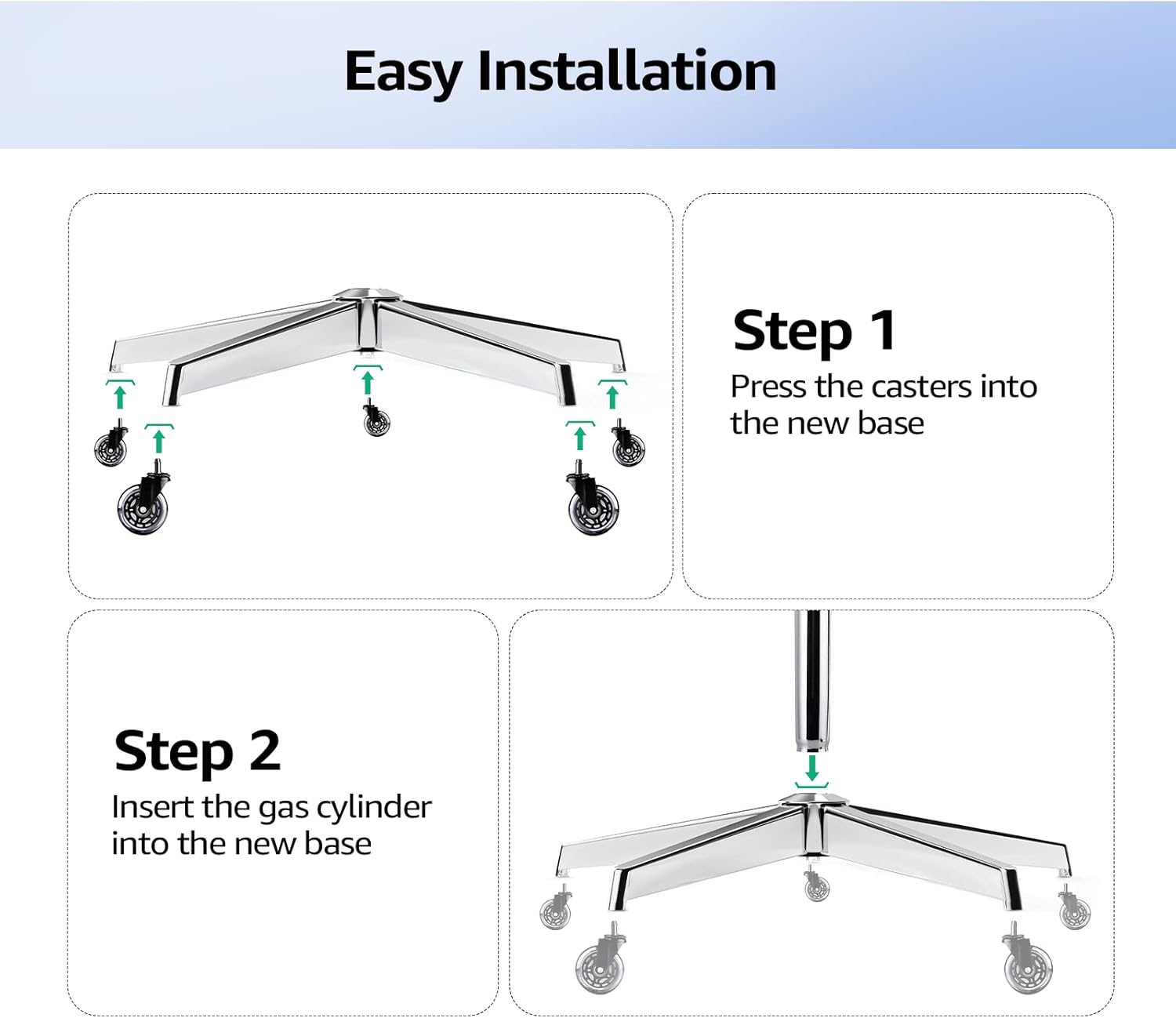 Easy Installation

Step 1
Press the casters into the new base

Step 2
Insert the gas cylinder into the new base