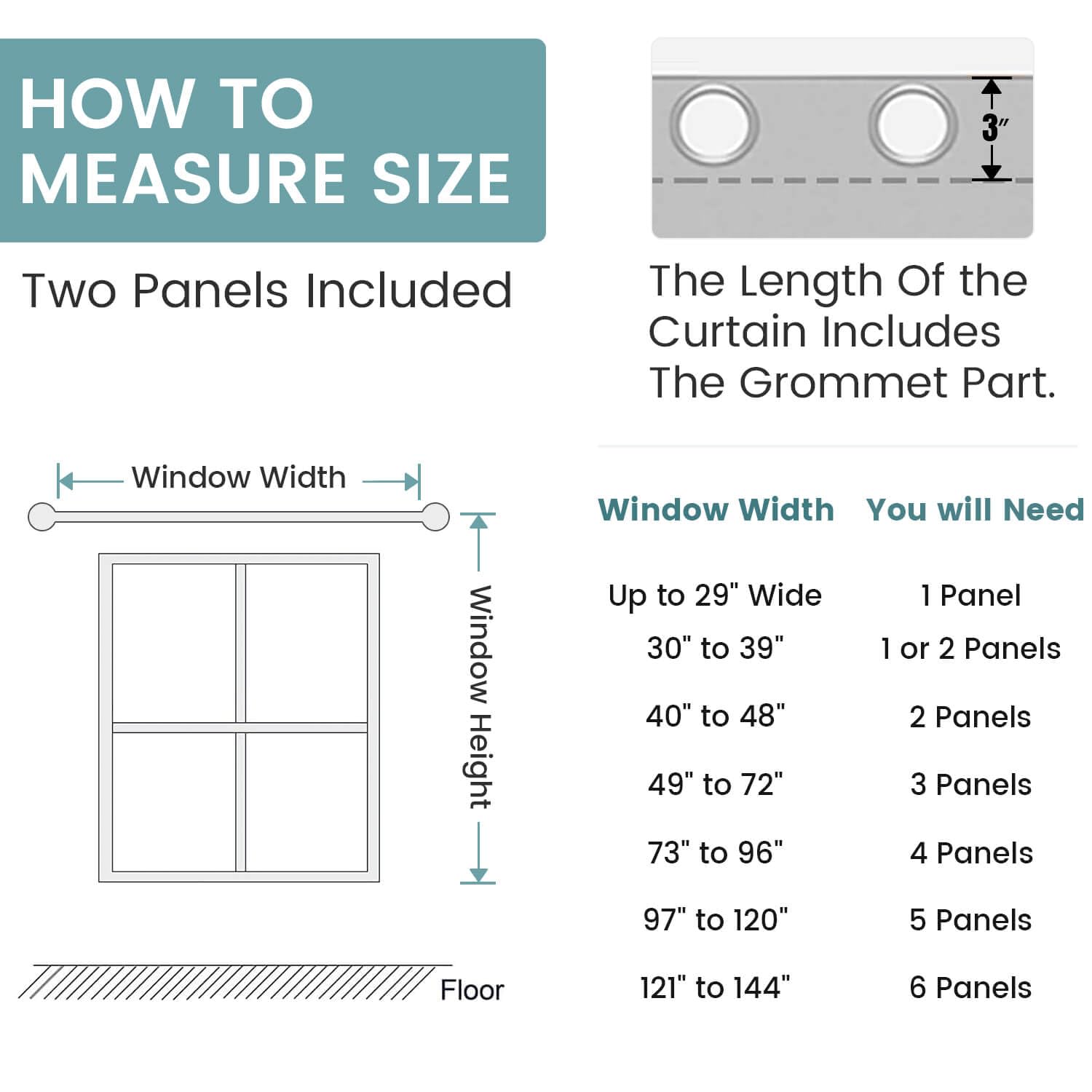 HOW TO MEASURE SIZE

Two Panels Included

3″

The Length Of the Curtain Includes The Grommet Part.

Window Width

Window Height

Floor

| Window Width | You will Need |
|---|---|
| Up to 29" Wide | 1 Panel |
| 30" to 39" | 1 or 2 Panels |
| 40" to 48" | 2 Panels |
| 49" to 72" | 3 Panels |
| 73" to 96" | 4 Panels |
| 97" to 120" | 5 Panels |
| 121" to 144" | 6 Panels |