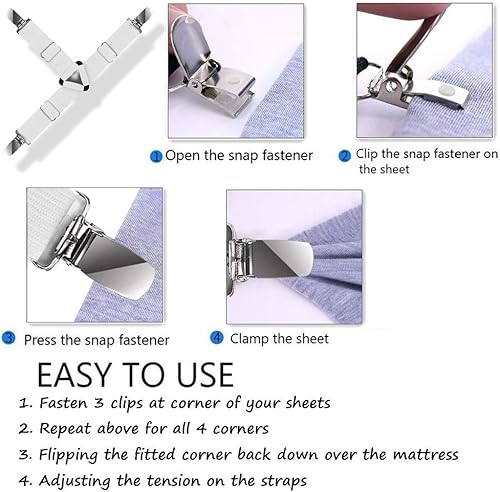 1 Open the snap fastener

2 Clip the snap fastener on the sheet

3 Press the snap fastener

4 Clamp the sheet

EASY TO USE

1. Fasten 3 clips at corner of your sheets

2. Repeat above for all 4 corners

3. Flipping the fitted corner back down over the mattress

4. Adjusting the tension on the straps