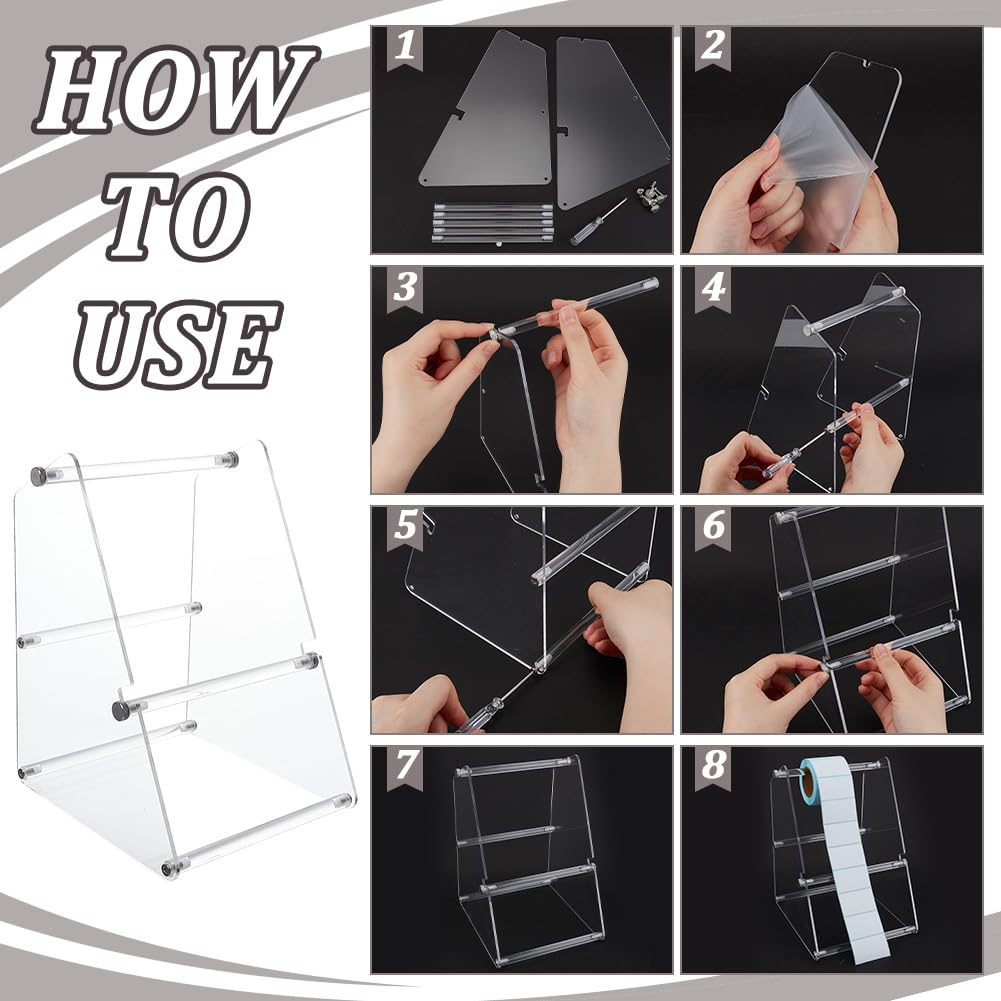 HOW
TO
USE

1

2

3

4

5

6

7

8