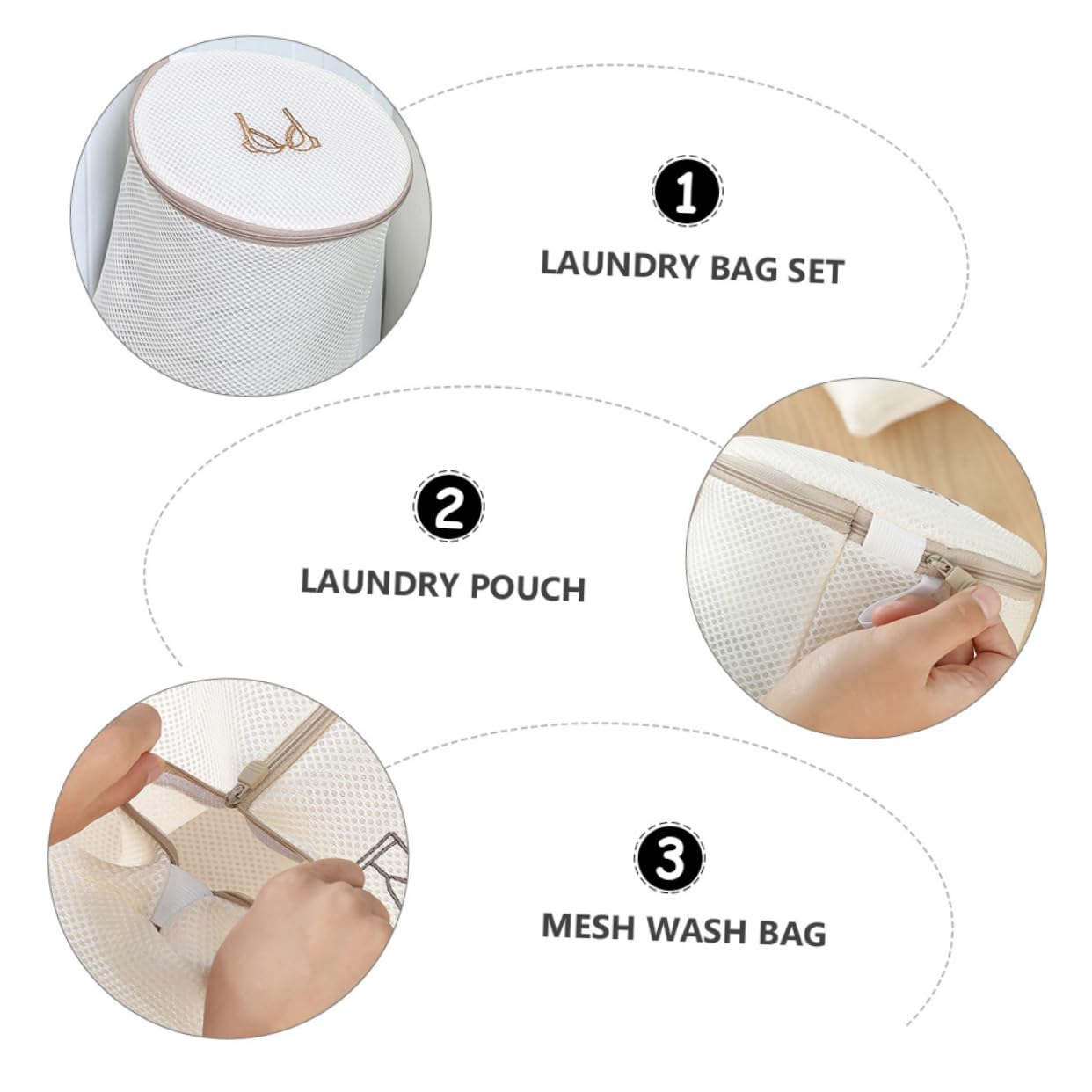 1
LAUNDRY BAG SET

2
LAUNDRY POUCH

3
MESH WASH BAG