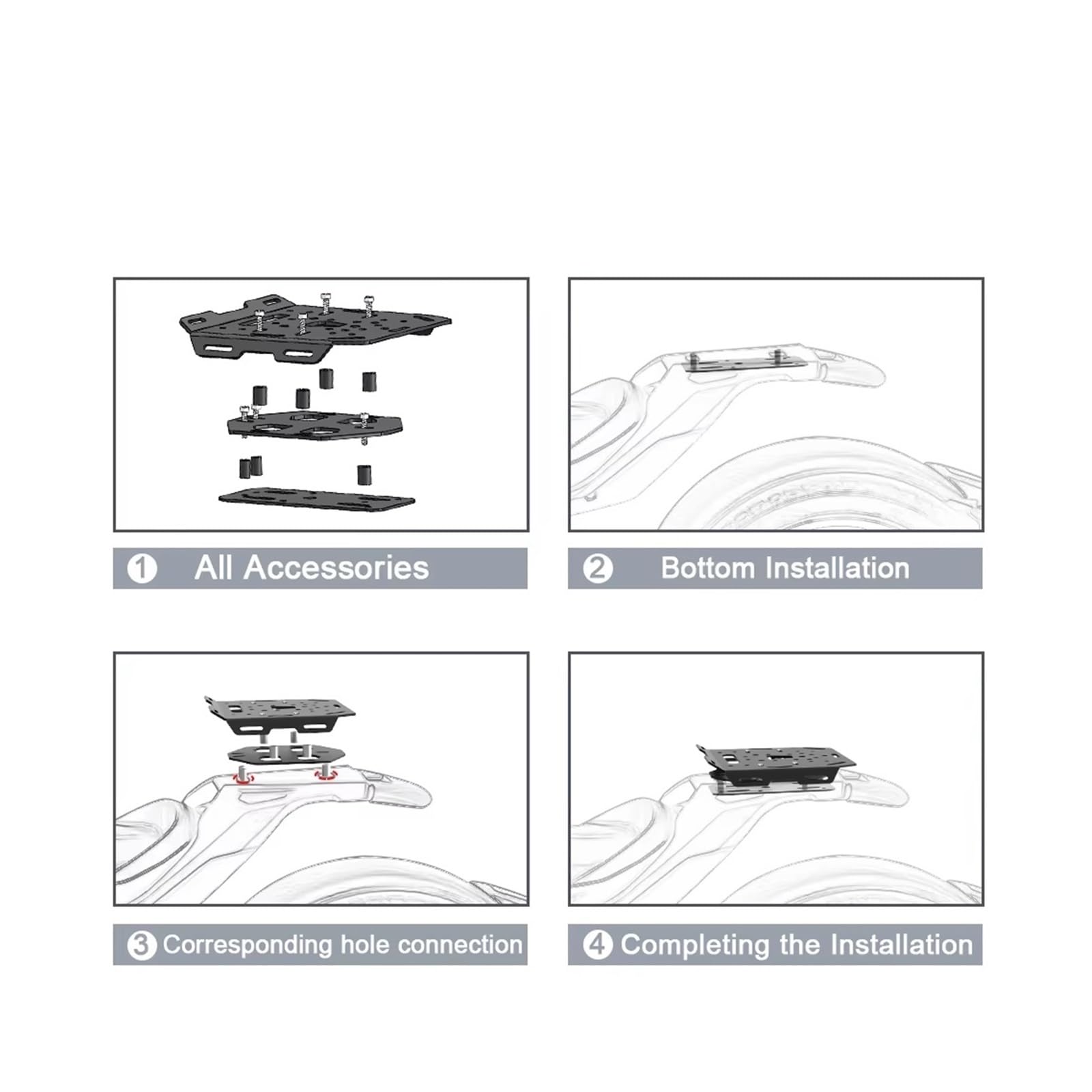 1 All Accessories

2 Bottom Installation

3 Corresponding hole connection

4 Completing the Installation