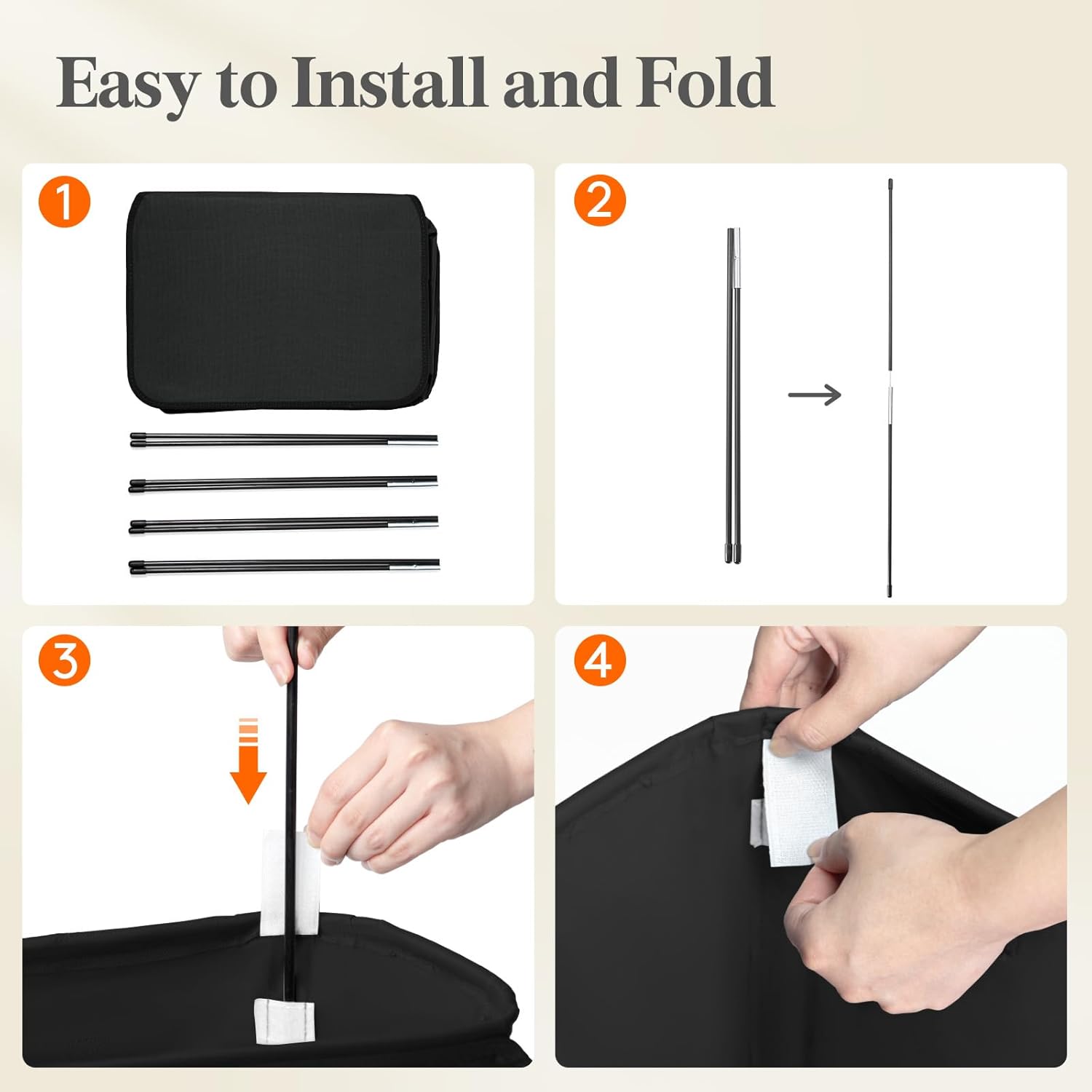 Easy to Install and Fold

1

2

3

4