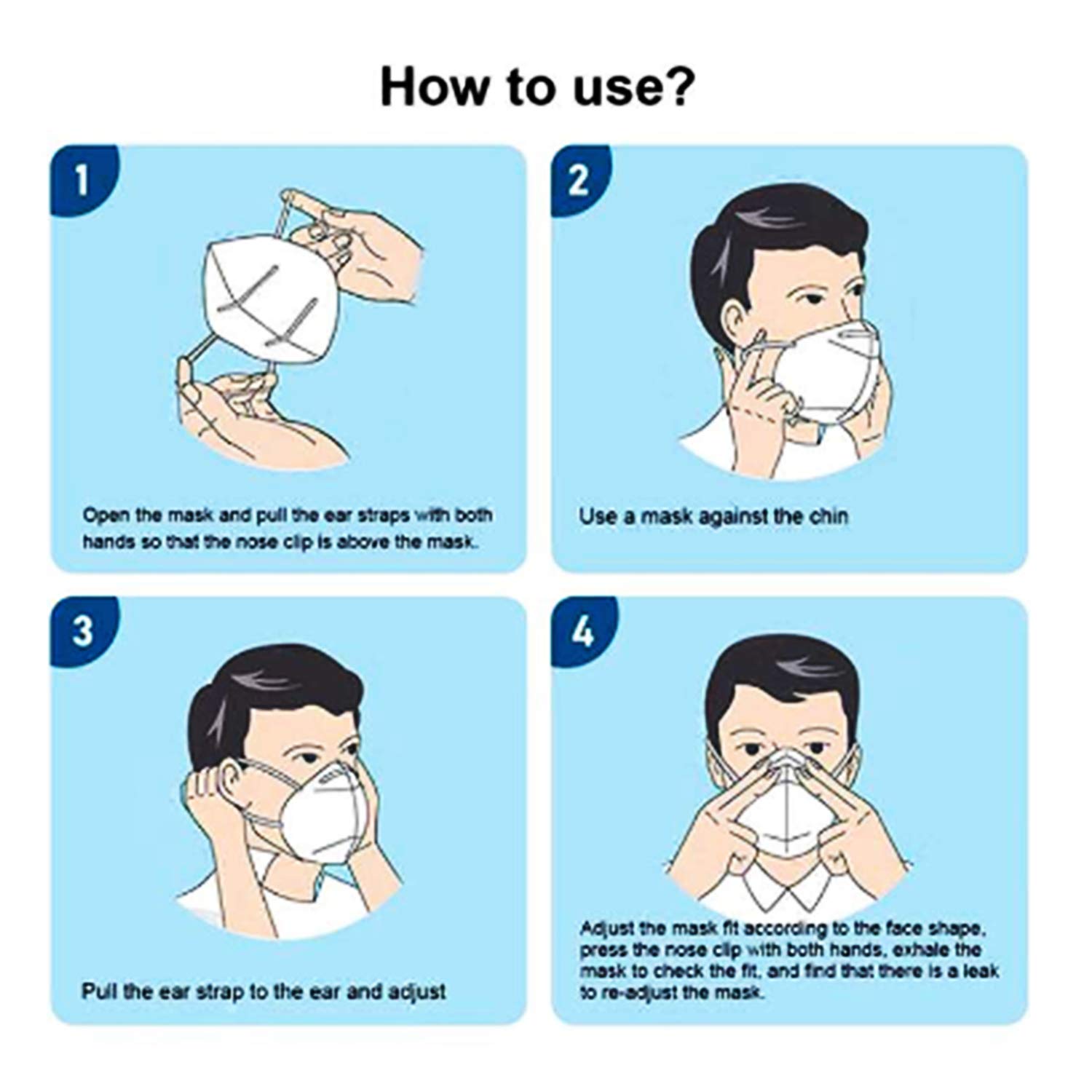 How to use?

1

Open the mask and pull the ear straps with both hands so that the nose clip is above the mask.

2

Use a mask against the chin

3

Pull the ear strap to the ear and adjust

4

Adjust the mask fit according to the face shape, press the nose clip with both hands, exhale the mask to check the fit, and find that there is a leak to re-adjust the mask.