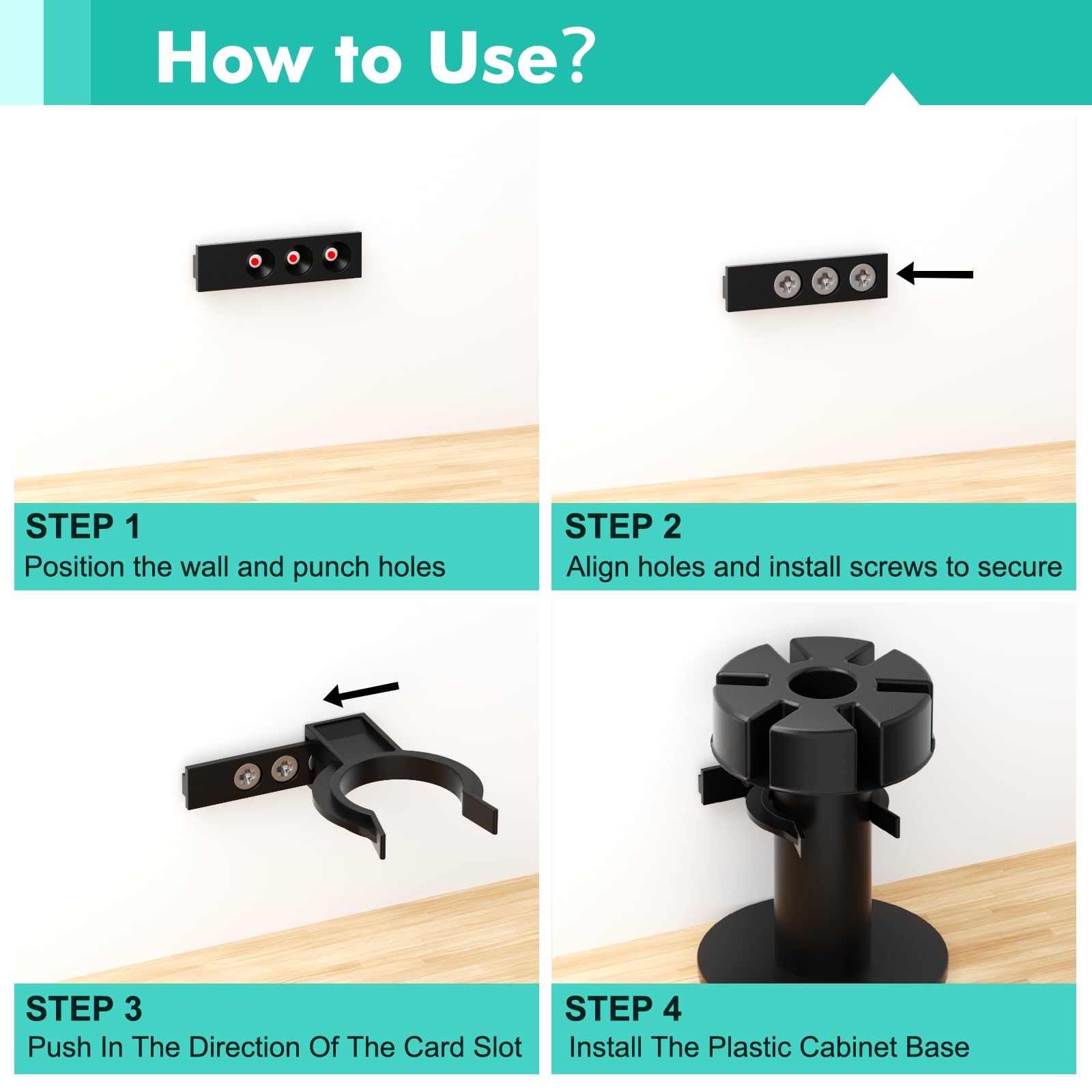 How to Use?

STEP 1
Position the wall and punch holes

STEP 2
Align holes and install screws to secure

STEP 3
Push In The Direction Of The Card Slot

STEP 4
Install The Plastic Cabinet Base