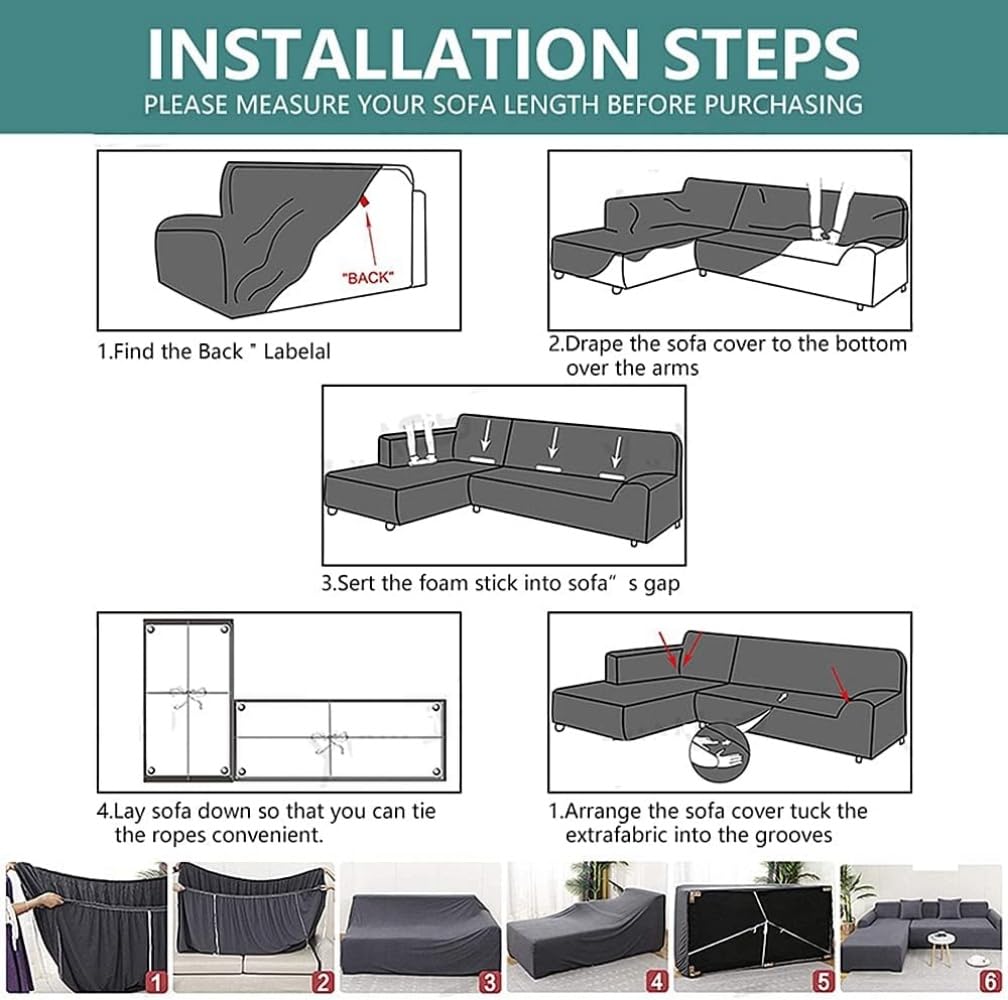 INSTALLATION STEPS
PLEASE MEASURE YOUR SOFA LENGTH BEFORE PURCHASING

"BACK"

1.Find the Back " Labelal

2.Drape the sofa cover to the bottom over the arms

3.Sert the foam stick into sofa" s gap

4.Lay sofa down so that you can tie the ropes convenient.

1.Arrange the sofa cover tuck the extrafabric into the grooves

1
2
3
4
5
6