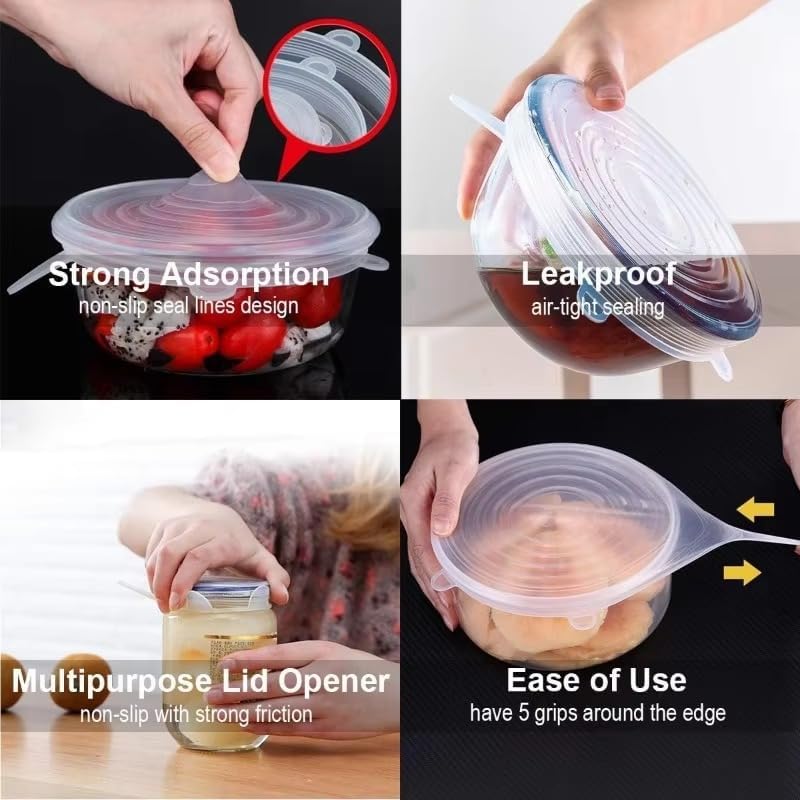 Strong Adsorption
non-slip seal lines design

Leakproof
air-tight sealing

Multipurpose Lid Opener
non-slip with strong friction

Ease of Use
have 5 grips around the edge