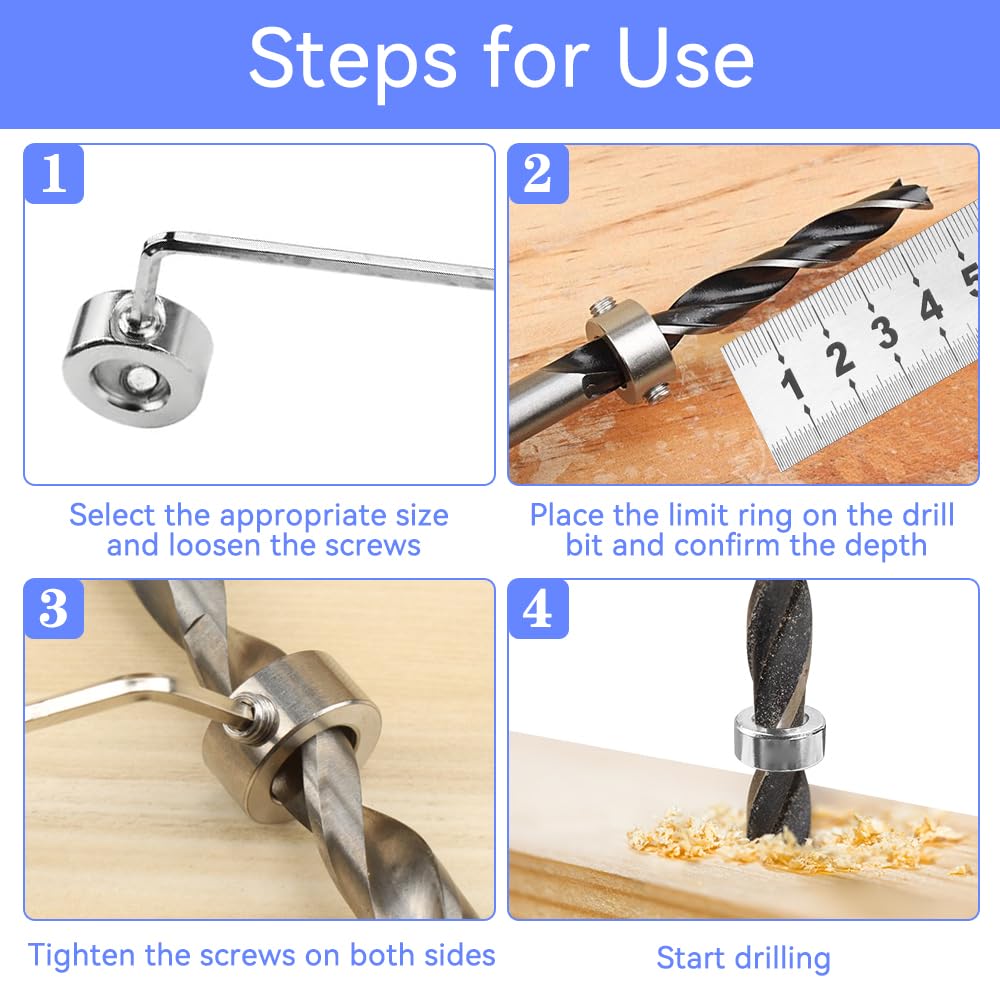 Steps for Use

1

Select the appropriate size and loosen the screws

2

1 2 3 4 5

Place the limit ring on the drill bit and confirm the depth

3

Tighten the screws on both sides

4

Start drilling