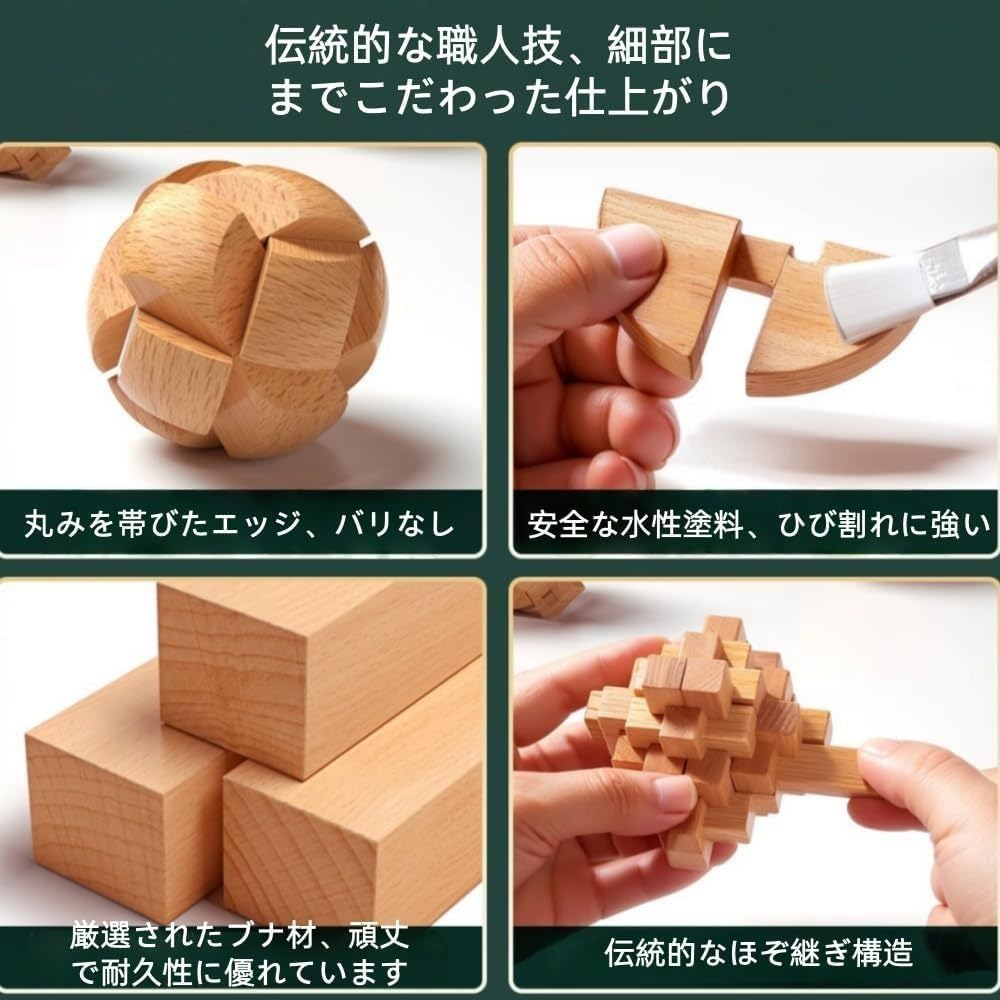 伝統的な職人技、細部にまでこだわった仕上がり

丸みを帯びたエッジ、バリなし

安全な水性塗料、ひび割れに強い

厳選されたブナ材、頑丈で耐久性に優れています

伝統的なほぞ継ぎ構造