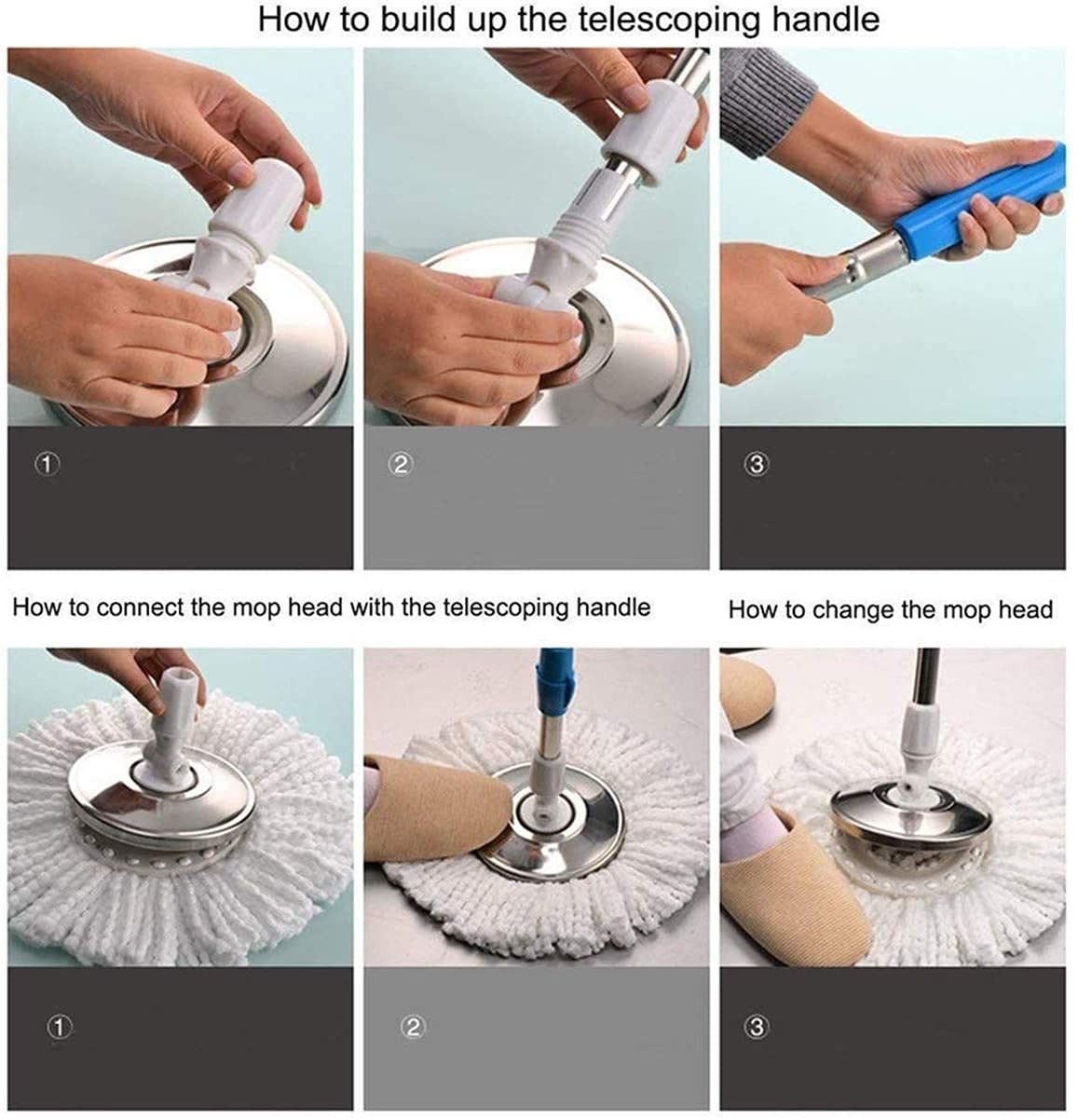 How to build up the telescoping handle

①

②

③

How to connect the mop head with the telescoping handle

How to change the mop head

①

②

③