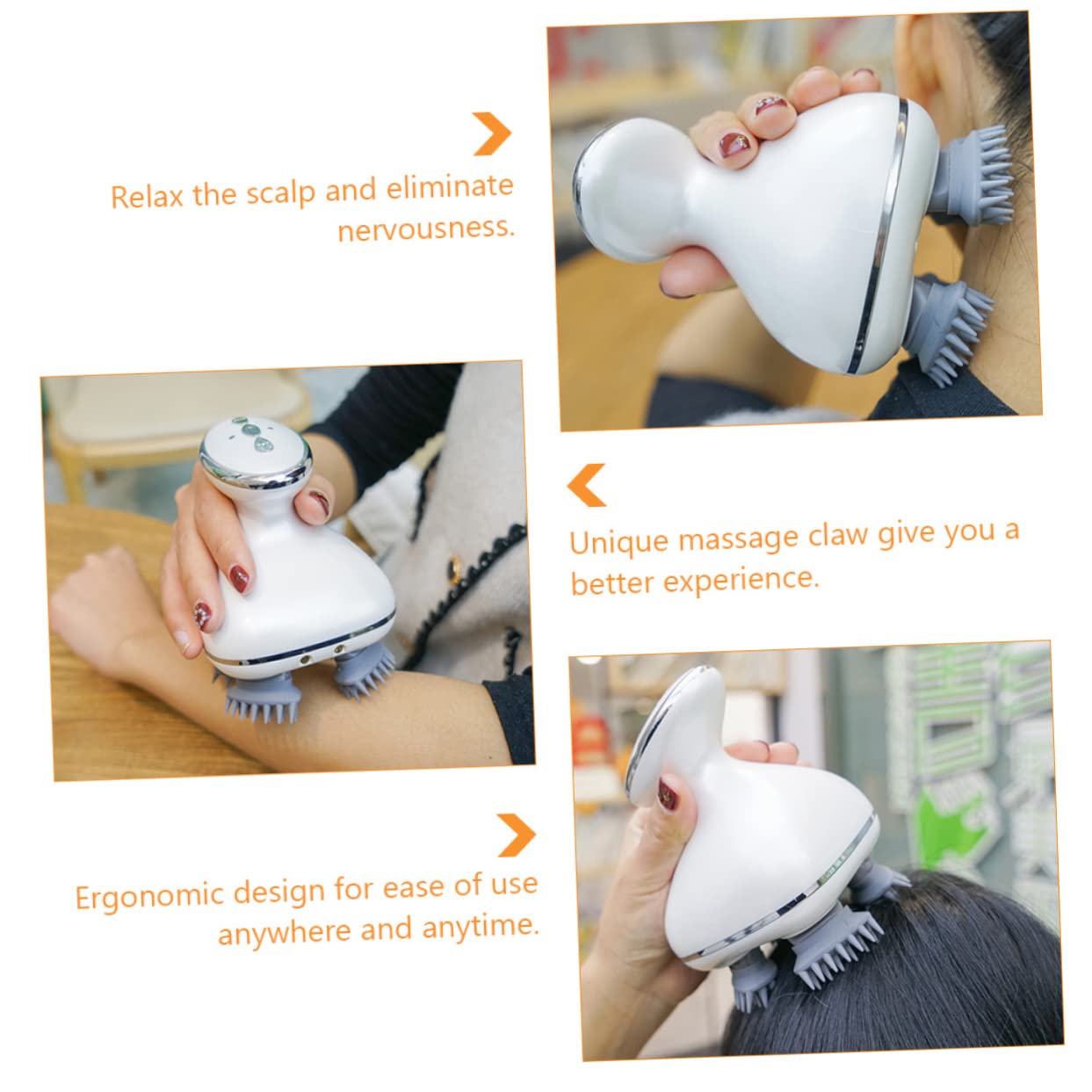 Relax the scalp and eliminate nervousness.

Unique massage claw give you a better experience.

Ergonomic design for ease of use anywhere and anytime.