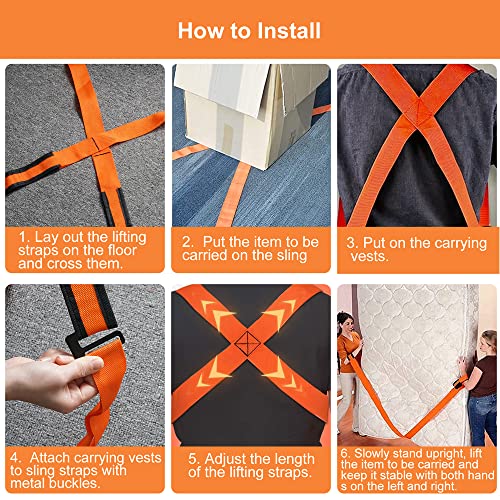 How to Install

1. Lay out the lifting straps on the floor and cross them.

2. Put the item to be carried on the sling

3. Put on the carrying vests.

4. Attach carrying vests to sling straps with metal buckles.

5. Adjust the length of the lifting straps.

6. Slowly stand upright, lift the item to be carried and keep it stable with both hand s on the left and right.