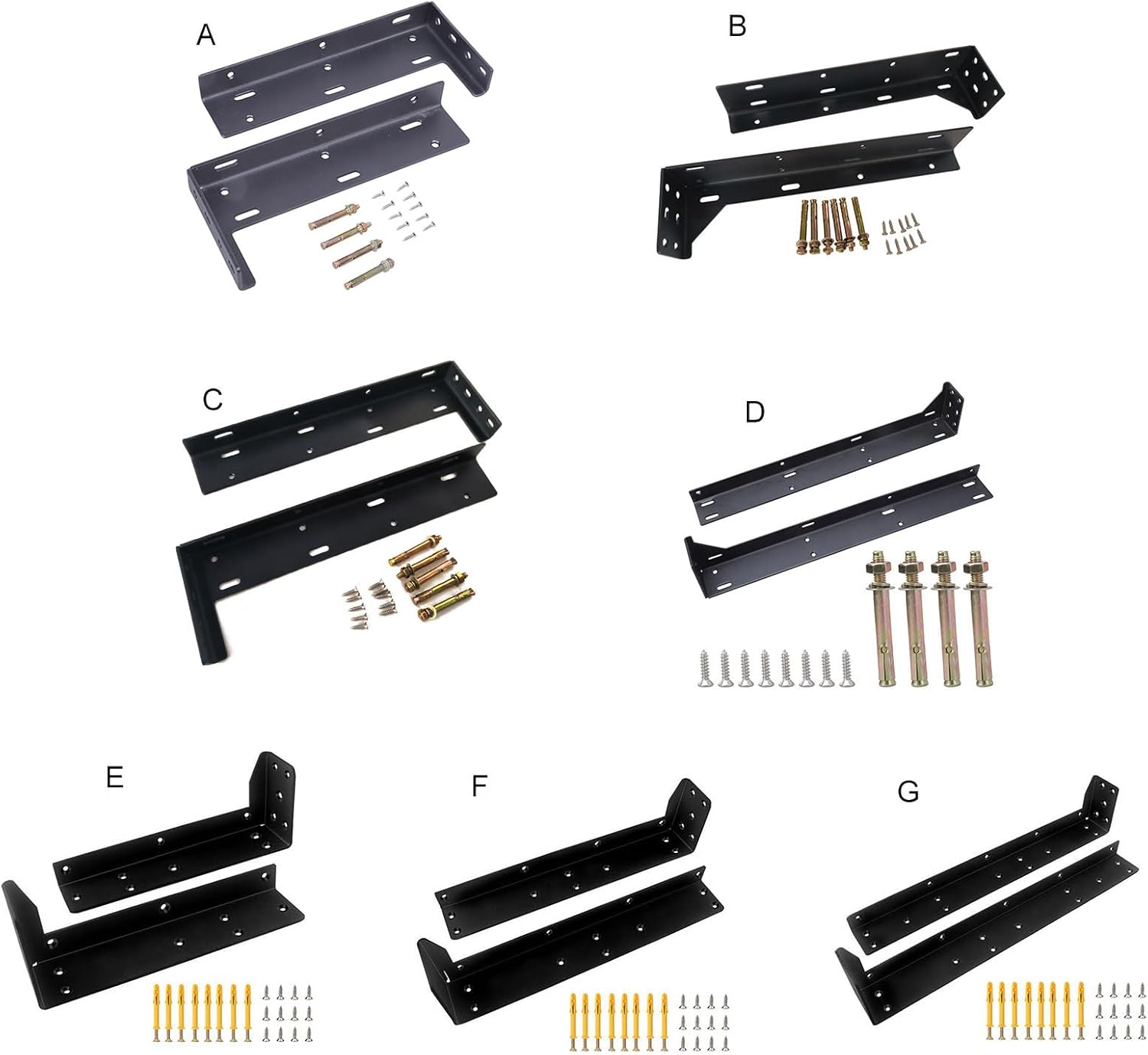 A

B

C

D

E

F

G