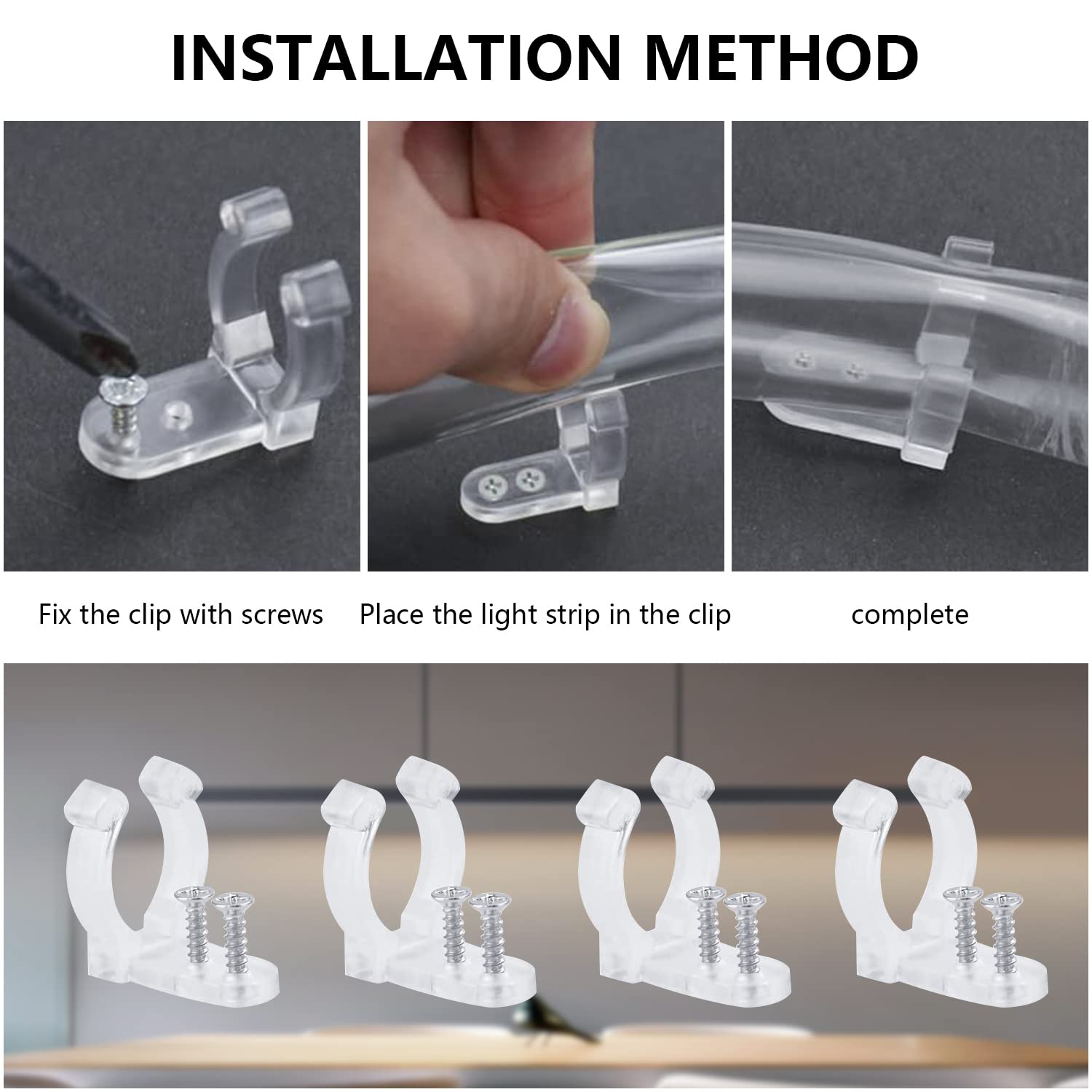 INSTALLATION METHOD

Fix the clip with screws

Place the light strip in the clip

complete