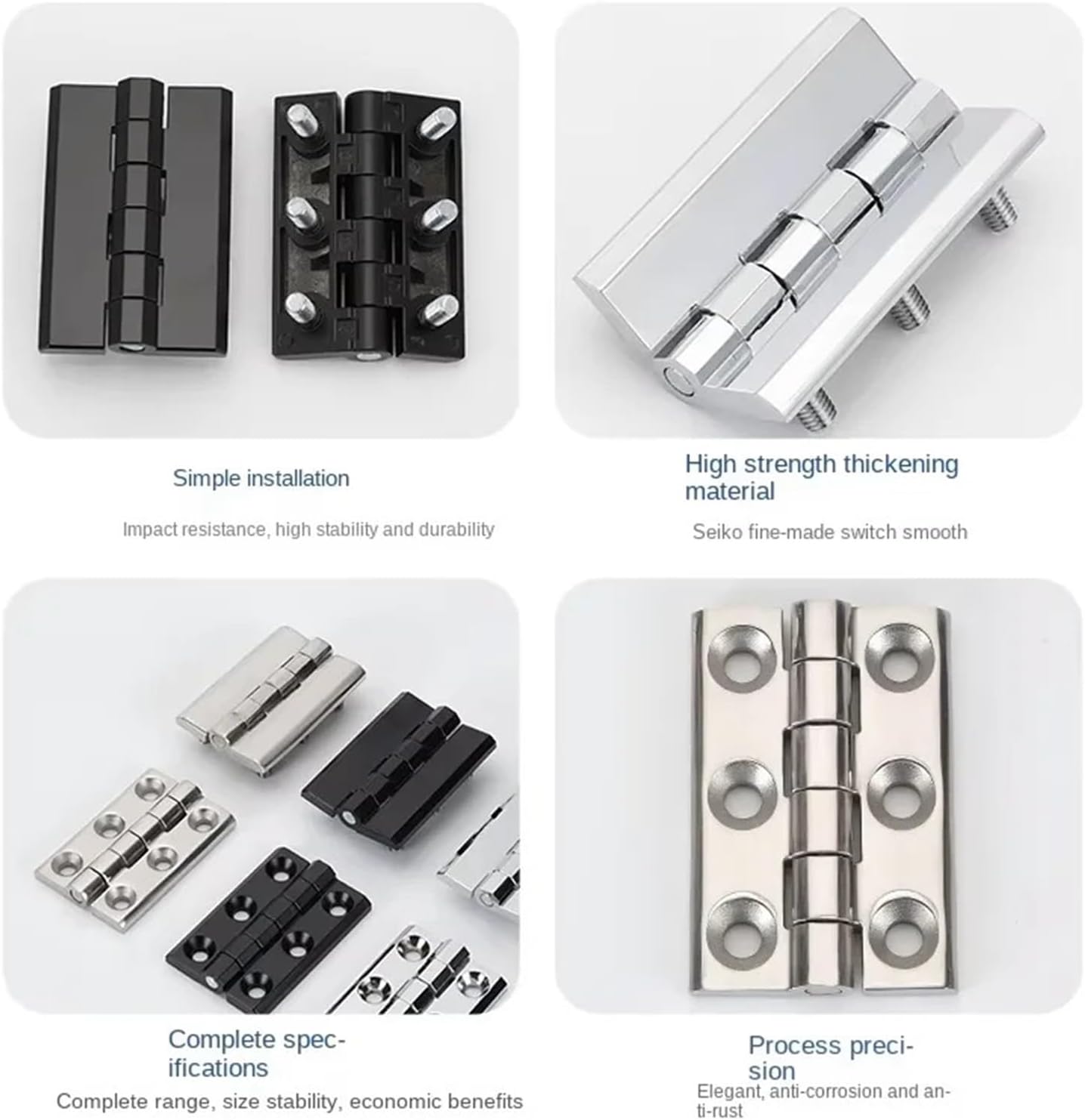 Simple installation

Impact resistance, high stability and durability

High strength thickening material

Seiko fine-made switch smooth

Complete specifications

Complete range, size stability, economic benefits

Process precision

Elegant, anti-corrosion and anti-rust