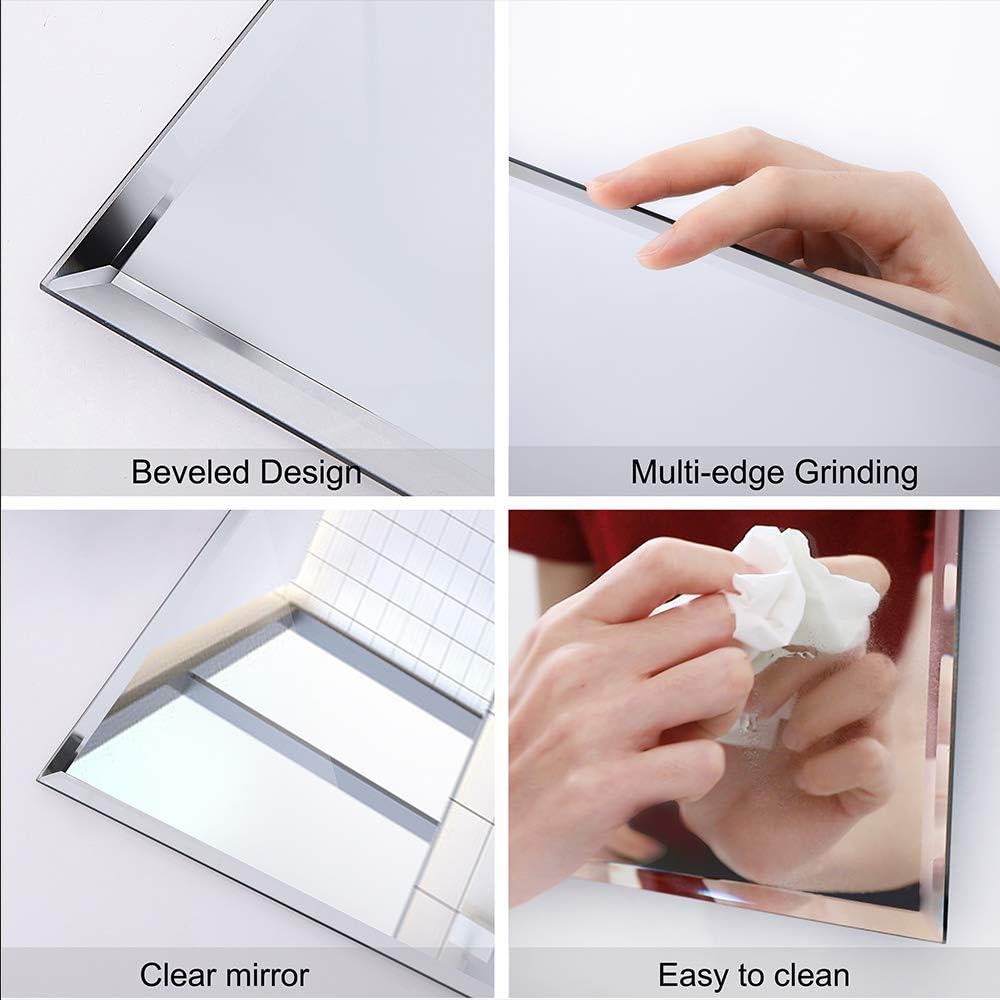 Beveled Design

Multi-edge Grinding

Clear mirror

Easy to clean