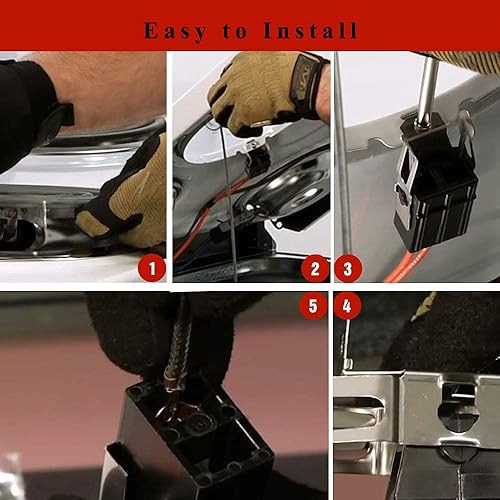 Easy to Install

1

2

3

5

4