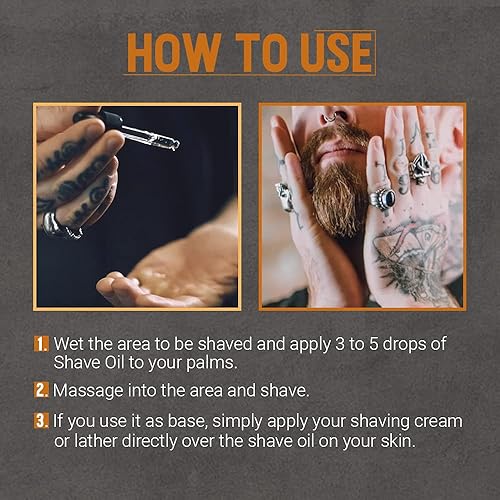 HOW TO USE

1. Wet the area to be shaved and apply 3 to 5 drops of Shave Oil to your palms.

2. Massage into the area and shave.

3. If you use it as base, simply apply your shaving cream or lather directly over the shave oil on your skin.