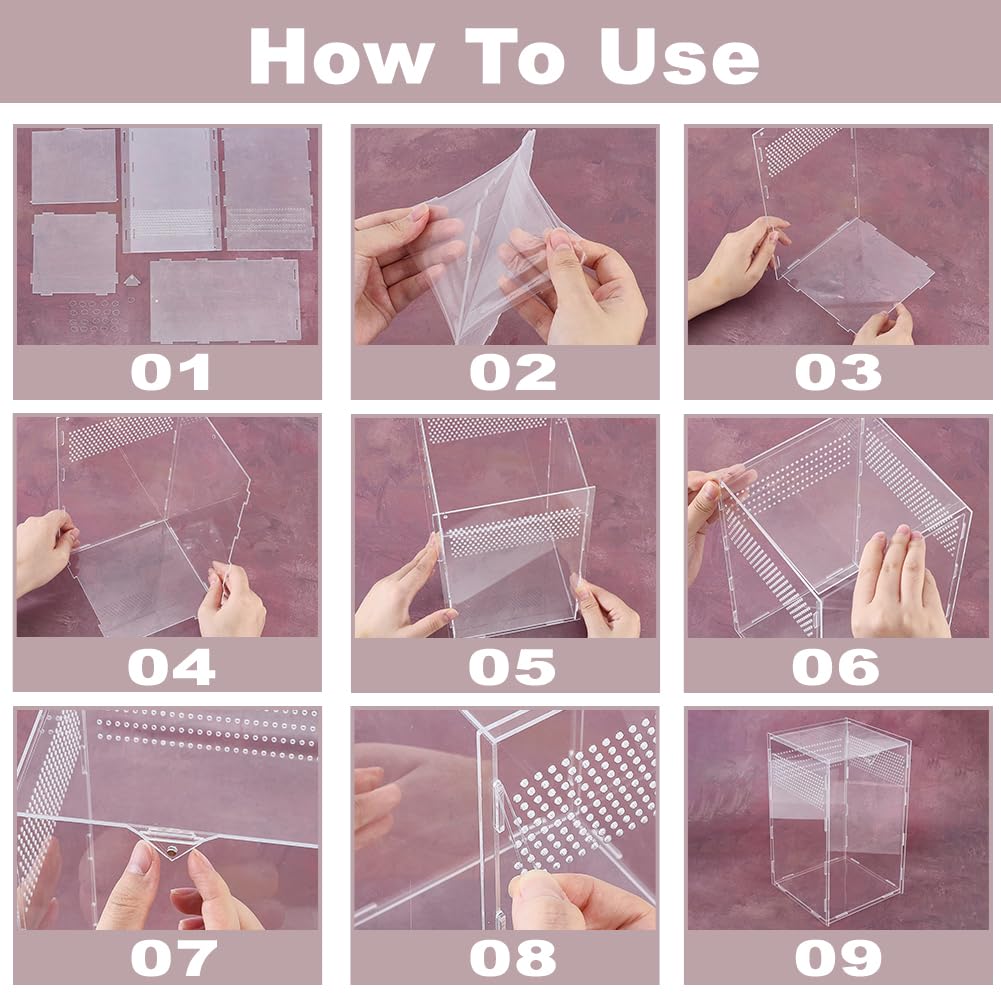 How To Use

01

02

03

04

05

06

07

08

09