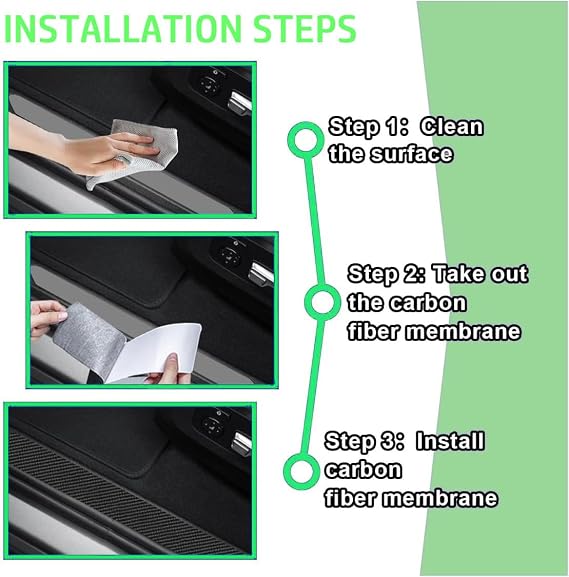 INSTALLATION STEPS

Step 1： Clean the surface

Step 2: Take out the carbon fiber membrane

Step 3： Install carbon fiber membrane