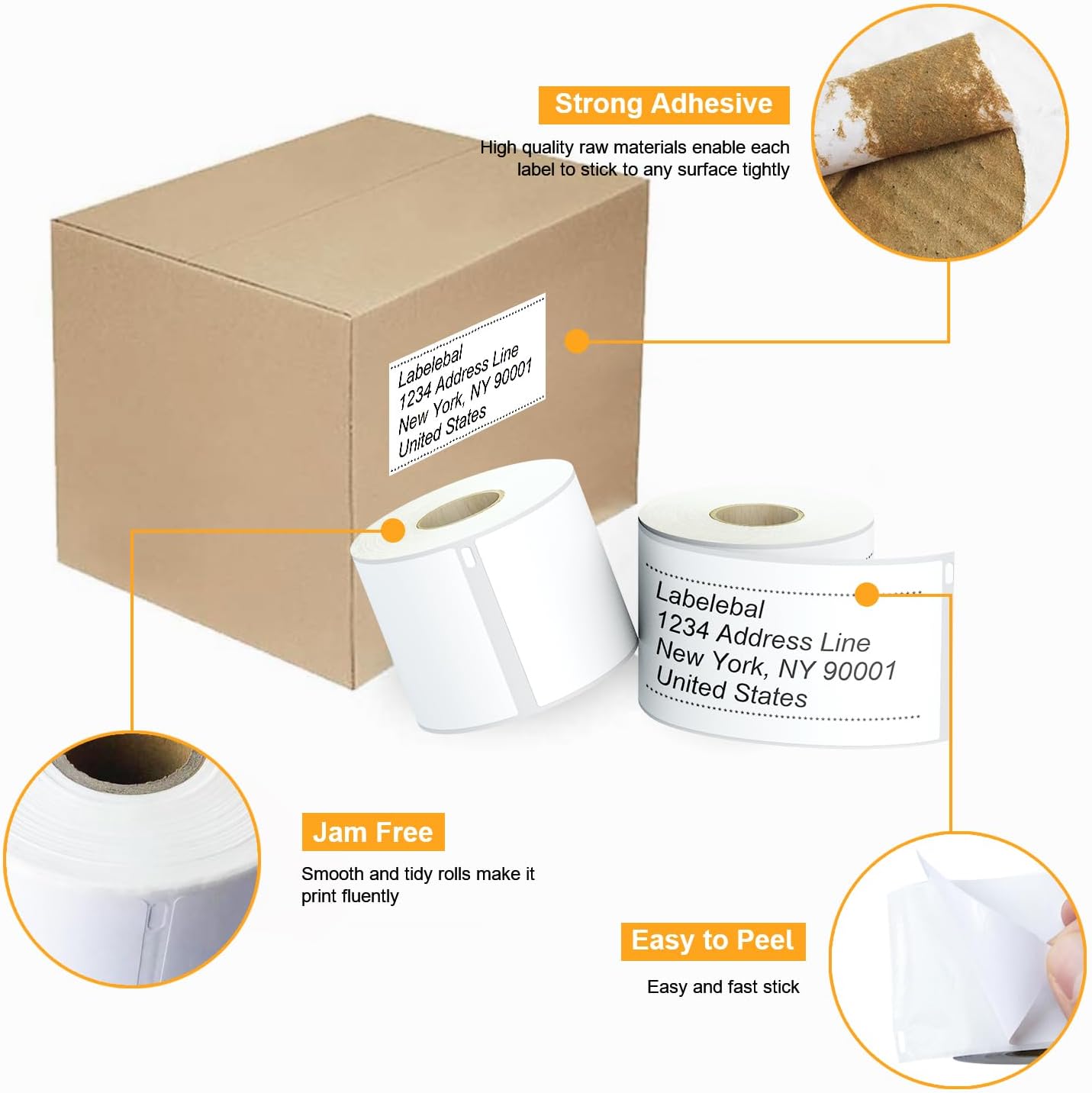 Strong Adhesive

High quality raw materials enable each label to stick to any surface tightly

Labelebal
1234 Address Line
New York, NY 90001
United States

Labelebal
1234 Address Line
New York, NY 90001
United States

Jam Free

Smooth and tidy rolls make it print fluently

Easy to Peel

Easy and fast stick