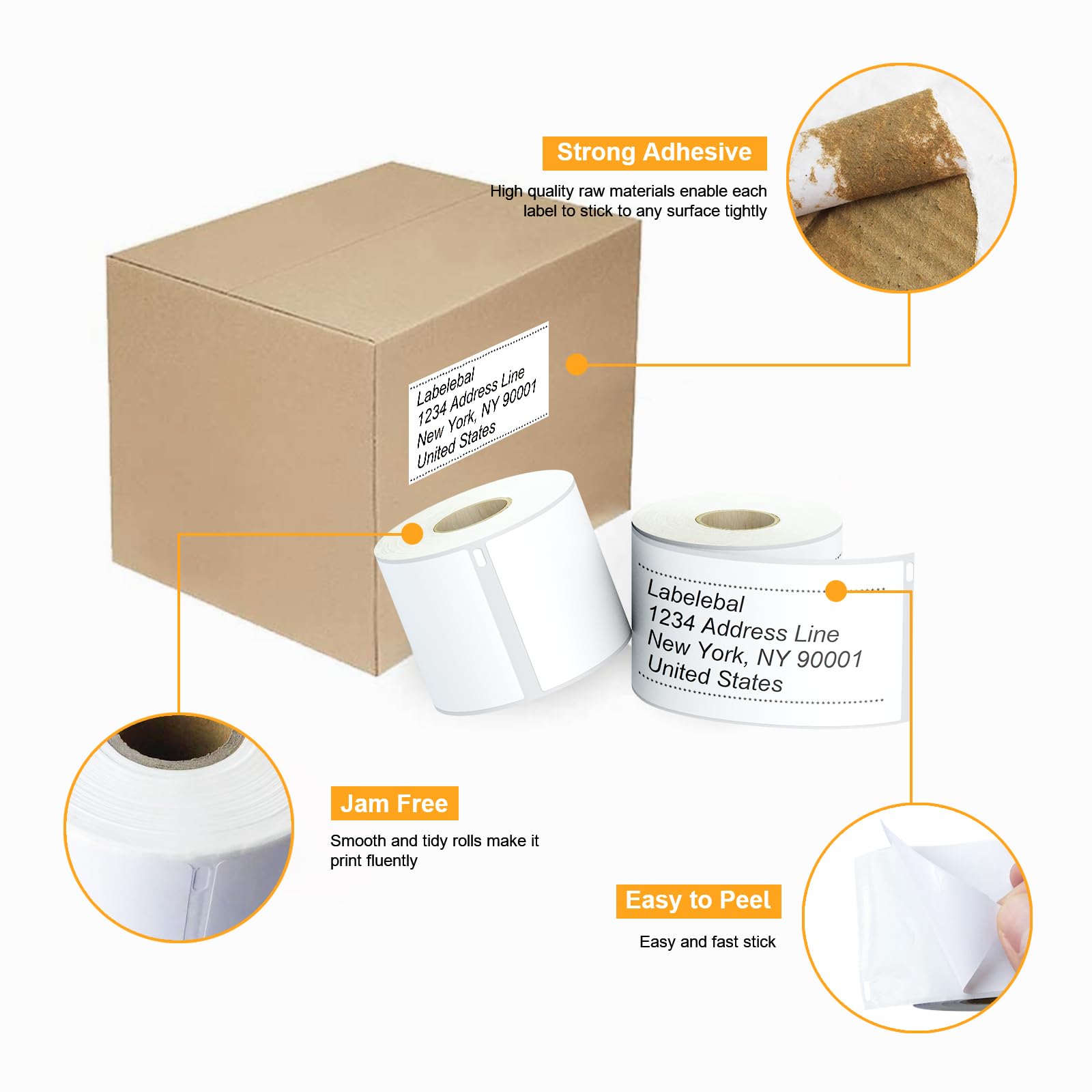 Strong Adhesive

High quality raw materials enable each label to stick to any surface tightly

Labelebal
1234 Address Line
New York, NY 90001
United States

Labelebal
1234 Address Line
New York, NY 90001
United States

Jam Free

Smooth and tidy rolls make it print fluently

Easy to Peel

Easy and fast stick