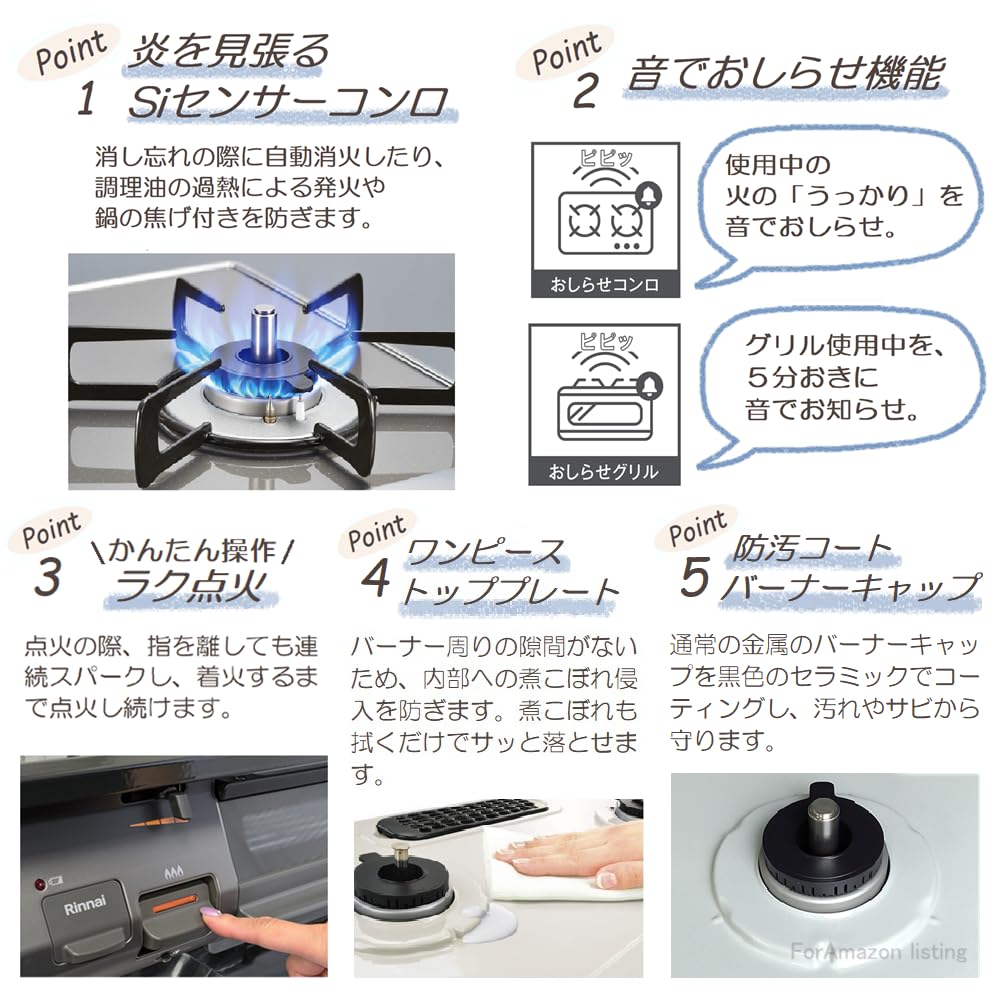 Point 1 炎を見張る Siセンサーコンロ

消し忘れの際に自動消火したり、調理油の過熱による発火や鍋の焦げ付きを防ぎます。

Point 2 音でおしらせ機能

ピピッ

おしらせコンロ

使用中の火の「うっかり」を音でおしらせ。

ピピッ

おしらせグリル

グリル使用中を、5分おきに音でお知らせ。

Point 3 \かんたん操作/ ラク点火

点火の際、指を離しても連続スパークし、着火するまで点火し続けます。

Rinnai

Point 4 ワンピース トッププレート

バーナー周りの隙間がないため、内部への煮こぼれ侵入を防ぎます。煮こぼれも拭くだけでサッと落とせます。

Point 5 防汚コート バーナーキャップ

通常の金属のバーナーキャップを黒色のセラミックでコーティングし、汚れやサビから守ります。

ForAmazon listing