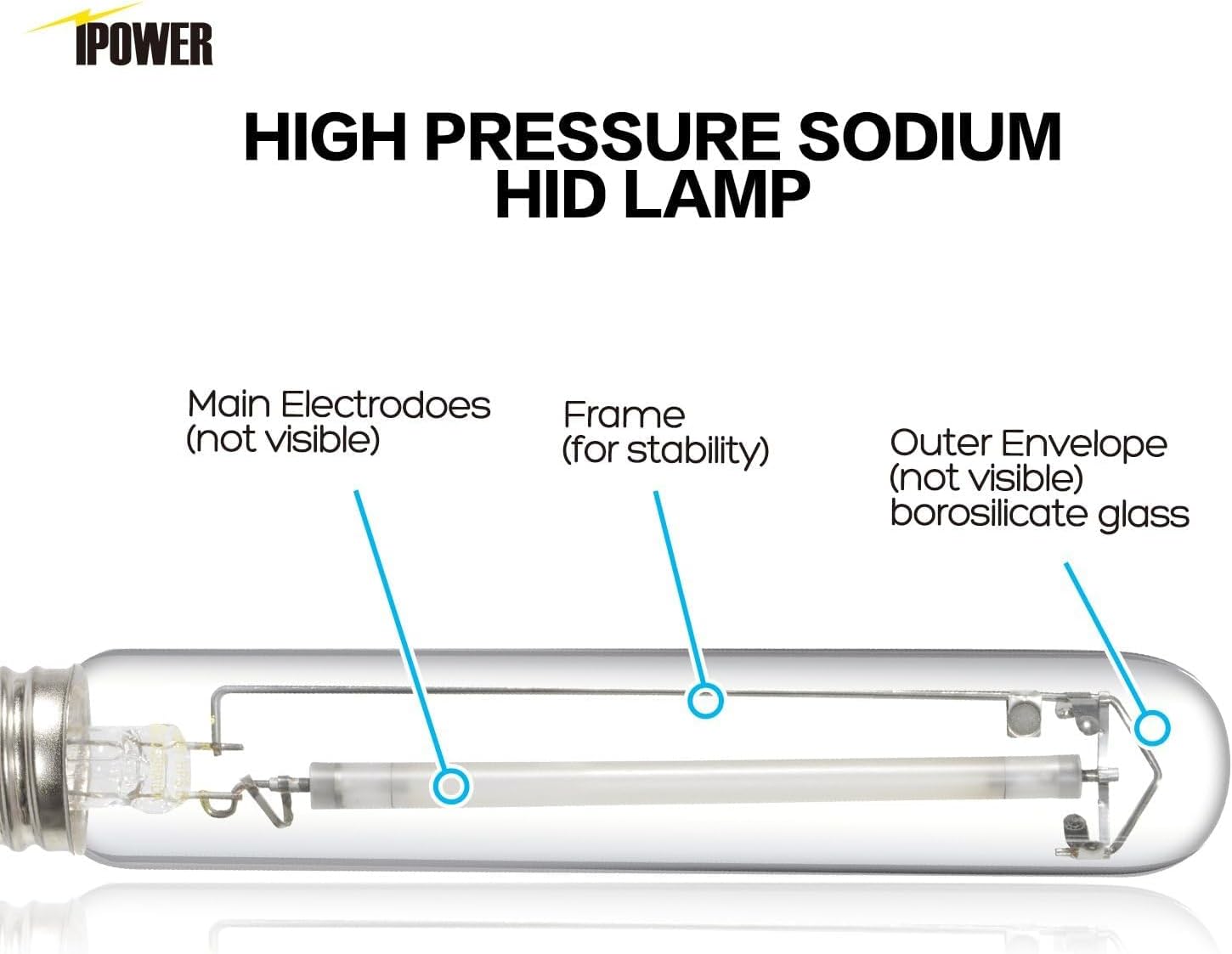 IPOWER

HIGH PRESSURE SODIUM HID LAMP

Main Electrodoes (not visible)

Frame (for stability)

Outer Envelope (not visible) borosilicate glass