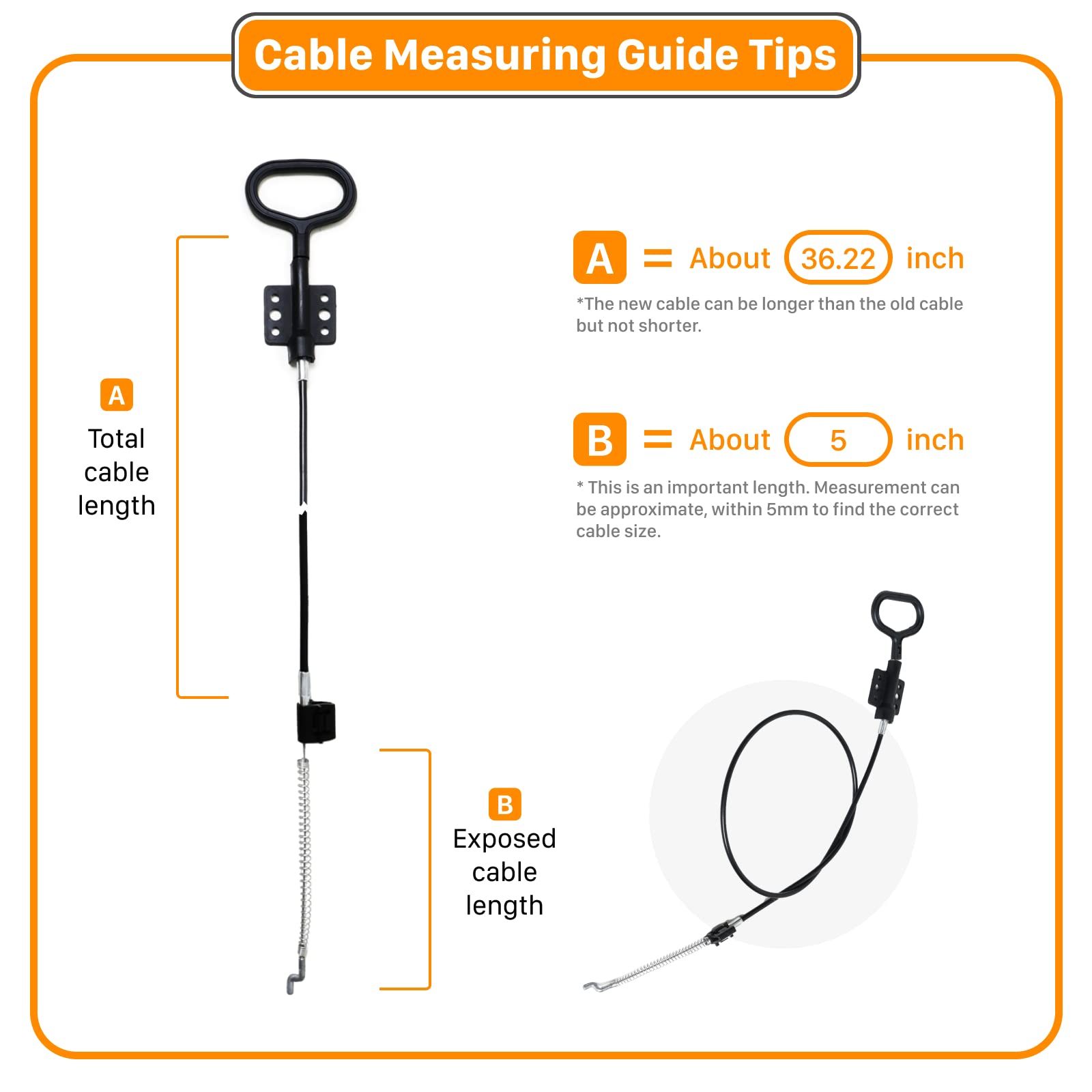 Cable Measuring Guide Tips

A
Total cable length

A = About 36.22 inch

*The new cable can be longer than the old cable but not shorter.

B = About 5 inch

* This is an important length. Measurement can be approximate, within 5mm to find the correct cable size.

B
Exposed cable length