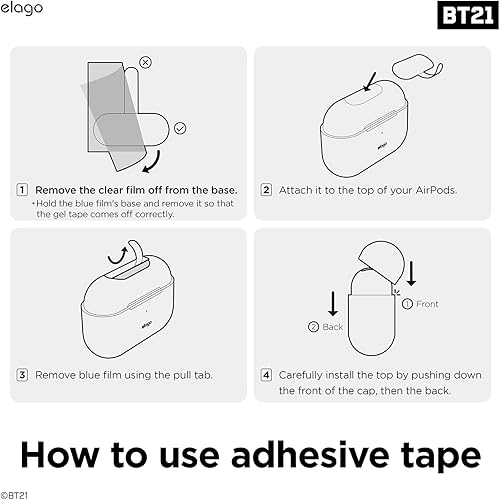 elago

BT21

1 Remove the clear film off from the base.
•Hold the blue film's base and remove it so that the gel tape comes off correctly.

elago

2 Attach it to the top of your AirPods.

elago

3 Remove blue film using the pull tab.

① Front

② Back

4 Carefully install the top by pushing down the front of the cap, then the back.

How to use adhesive tape

©BT21