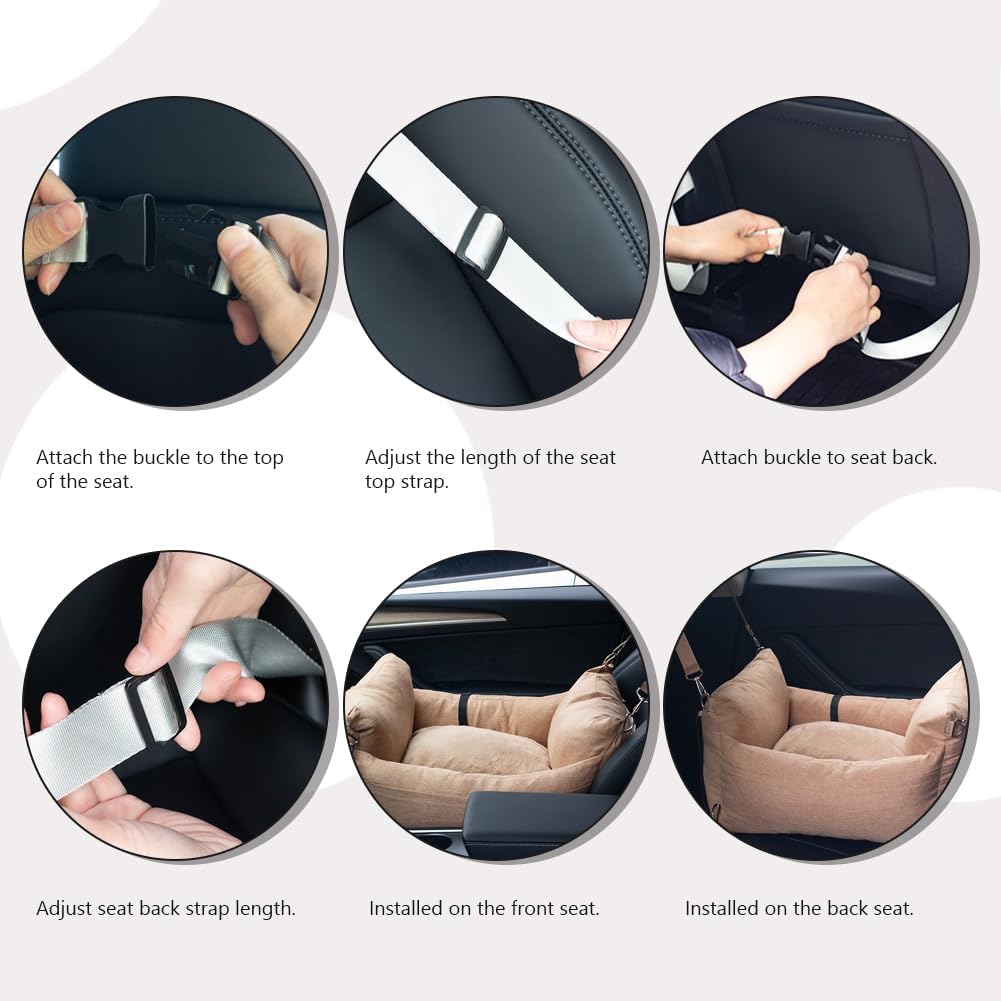 Attach the buckle to the top of the seat.

Adjust the length of the seat top strap.

Attach buckle to seat back.

Adjust seat back strap length.

Installed on the front seat.

Installed on the back seat.