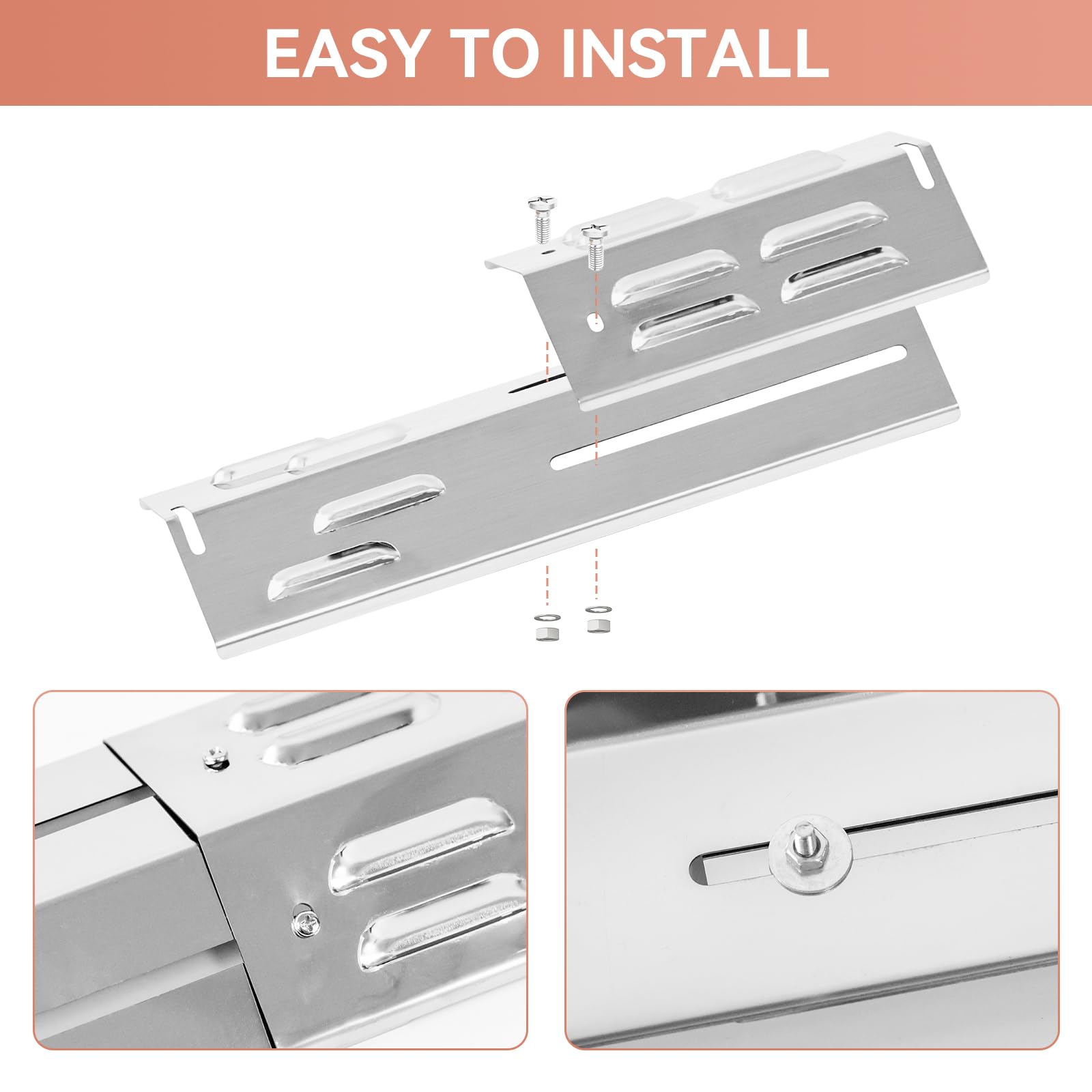 EASY TO INSTALL