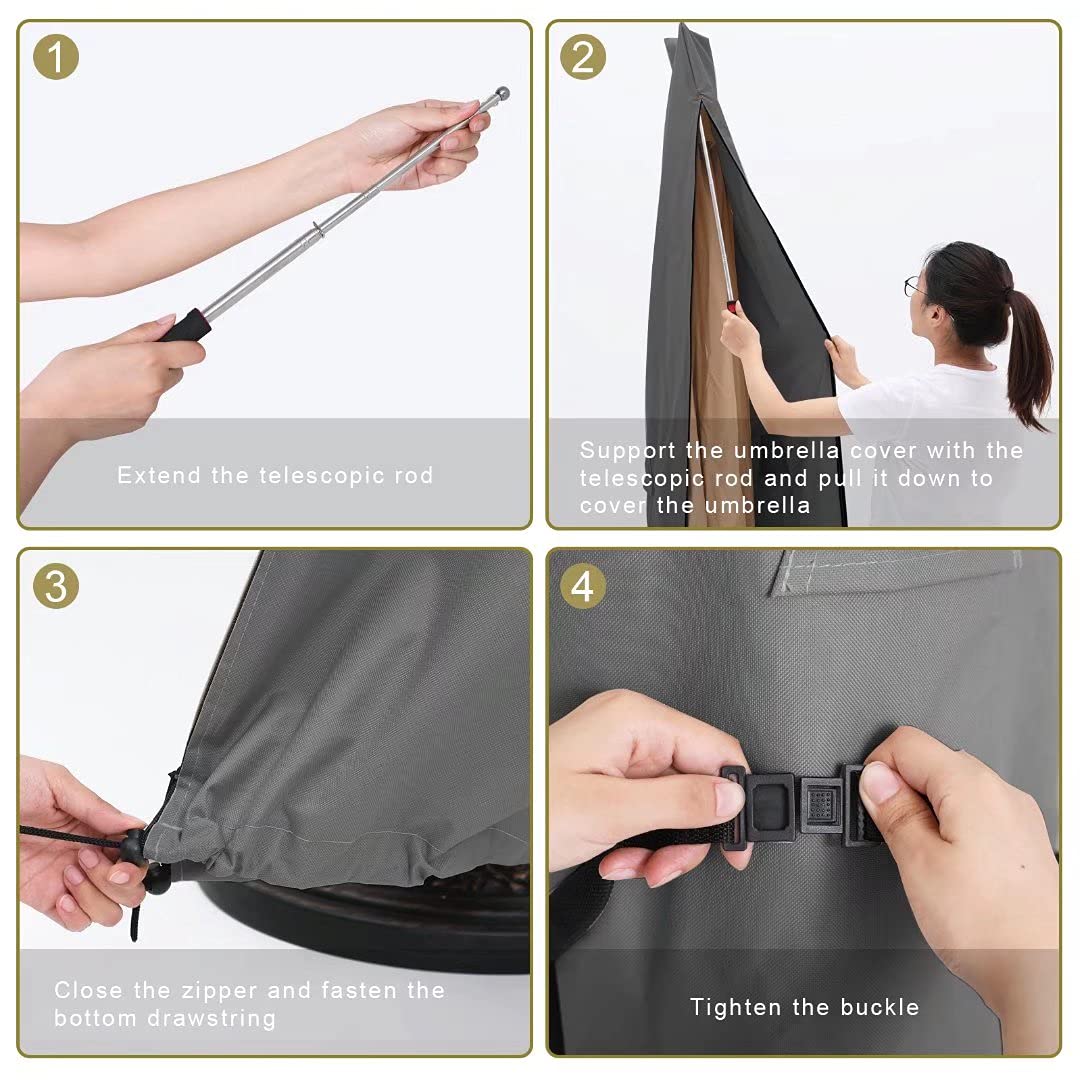 1

Extend the telescopic rod

2

Support the umbrella cover with the telescopic rod and pull it down to cover the umbrella

3

Close the zipper and fasten the bottom drawstring

4

Tighten the buckle