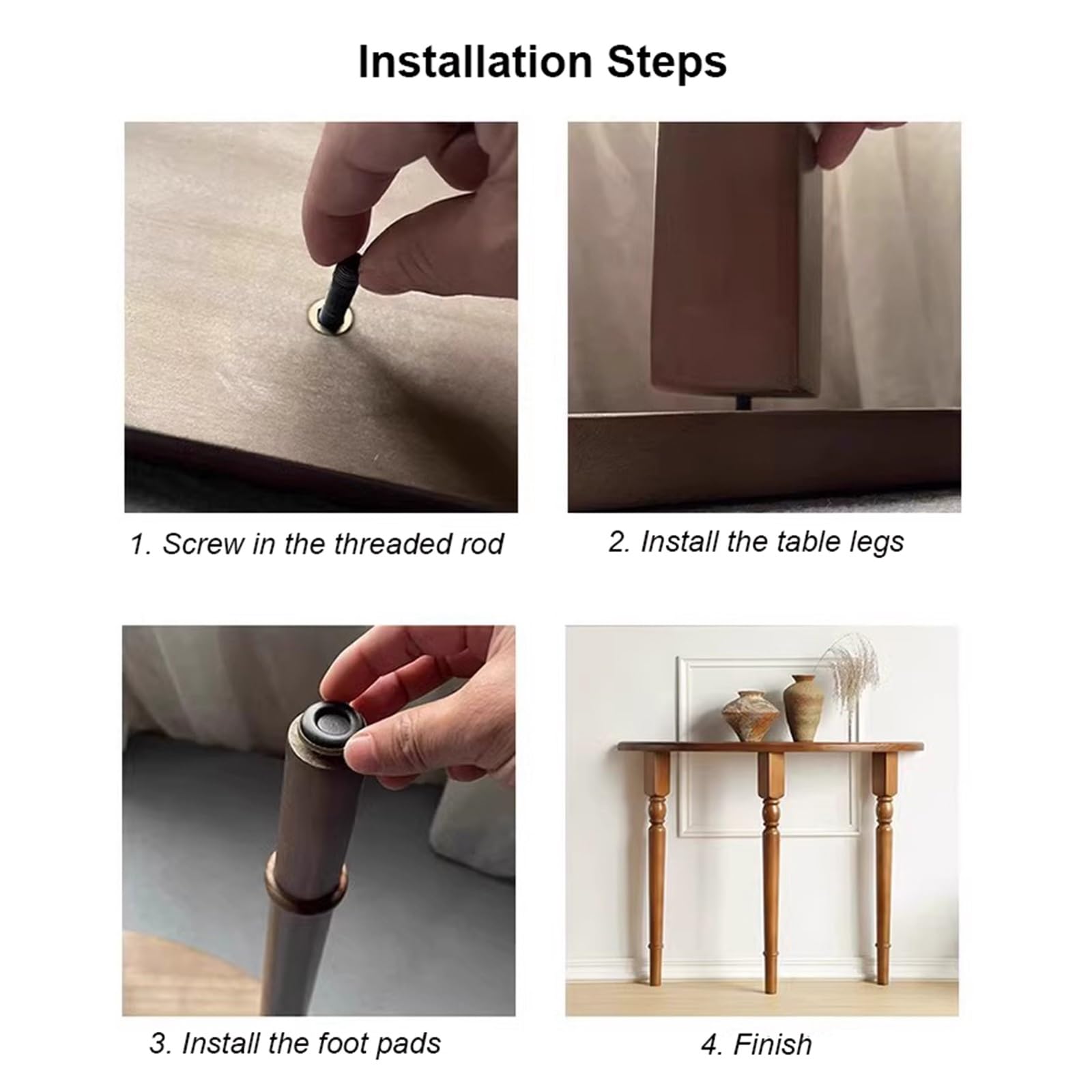 Installation Steps

1. Screw in the threaded rod

2. Install the table legs

3. Install the foot pads

4. Finish