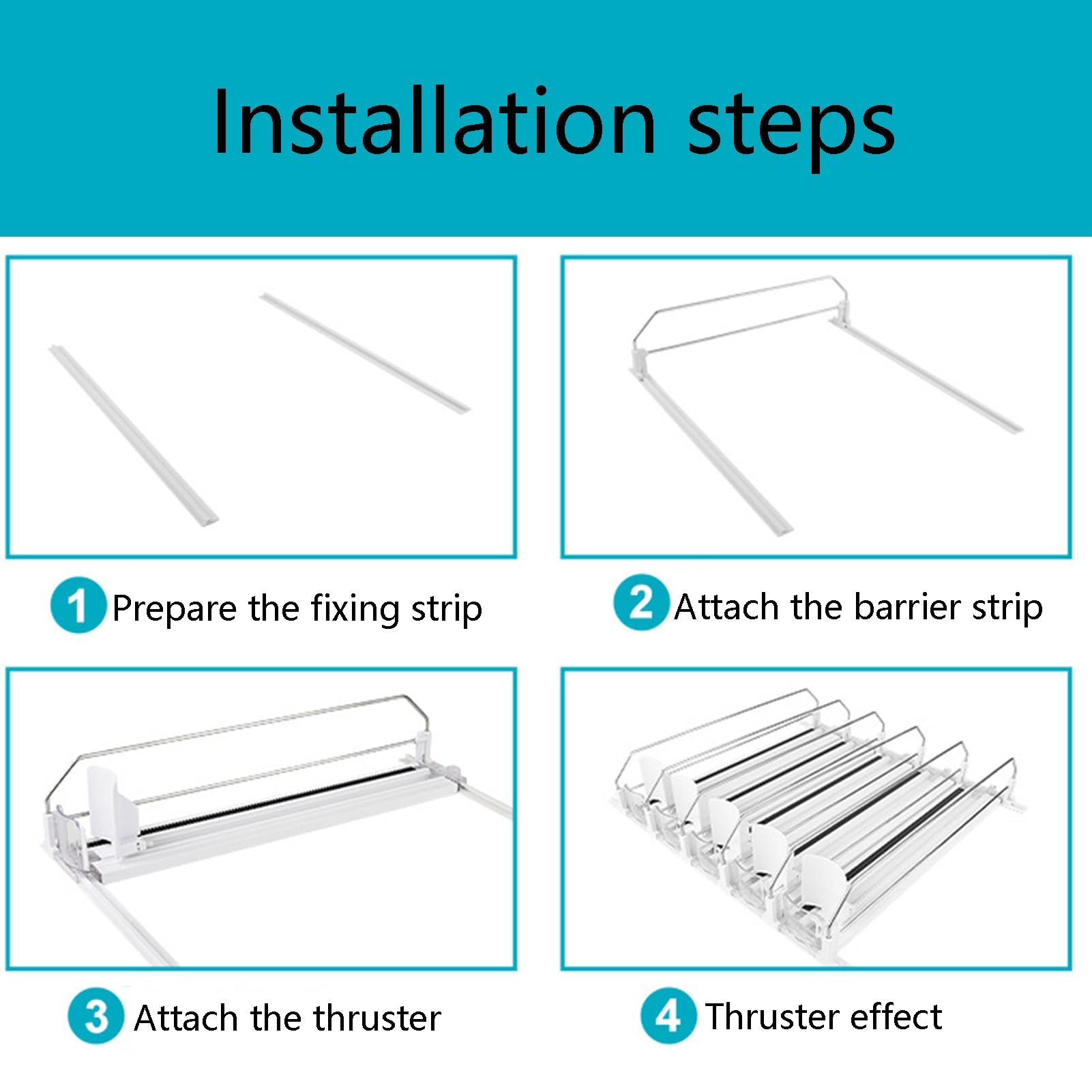 Installation steps

1 Prepare the fixing strip

2 Attach the barrier strip

3 Attach the thruster

4 Thruster effect