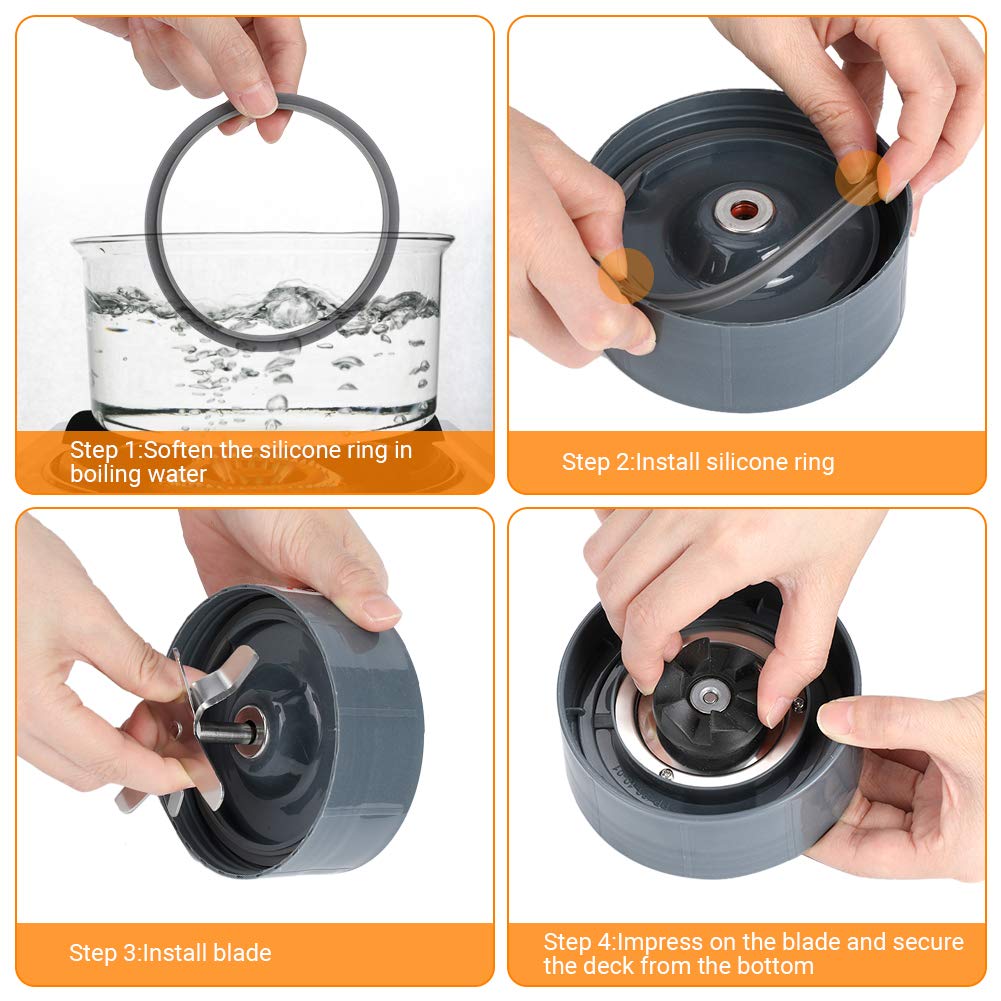 Step 1:Soften the silicone ring in boiling water

Step 2:Install silicone ring

Step 3:Install blade

Step 4:Impress on the blade and secure the deck from the bottom