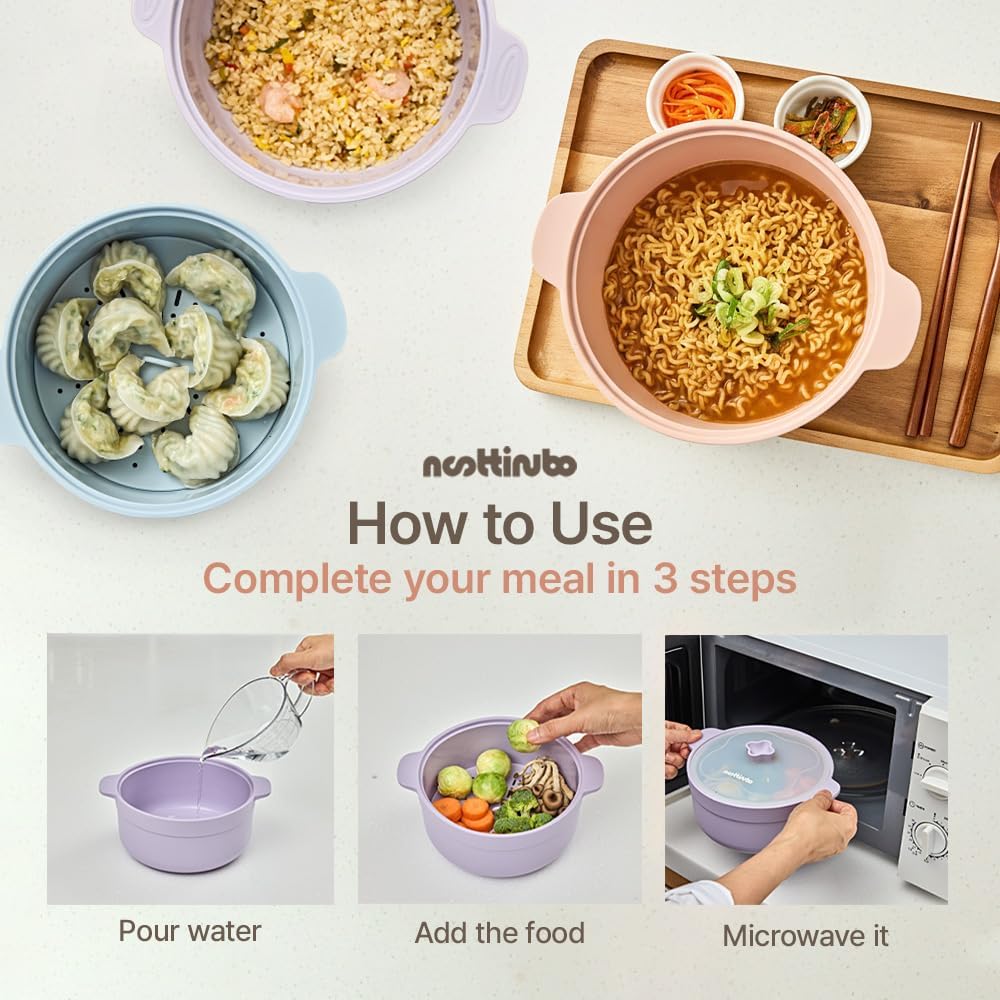 nosttinbo

How to Use

Complete your meal in 3 steps

Pour water

Add the food

Microwave it