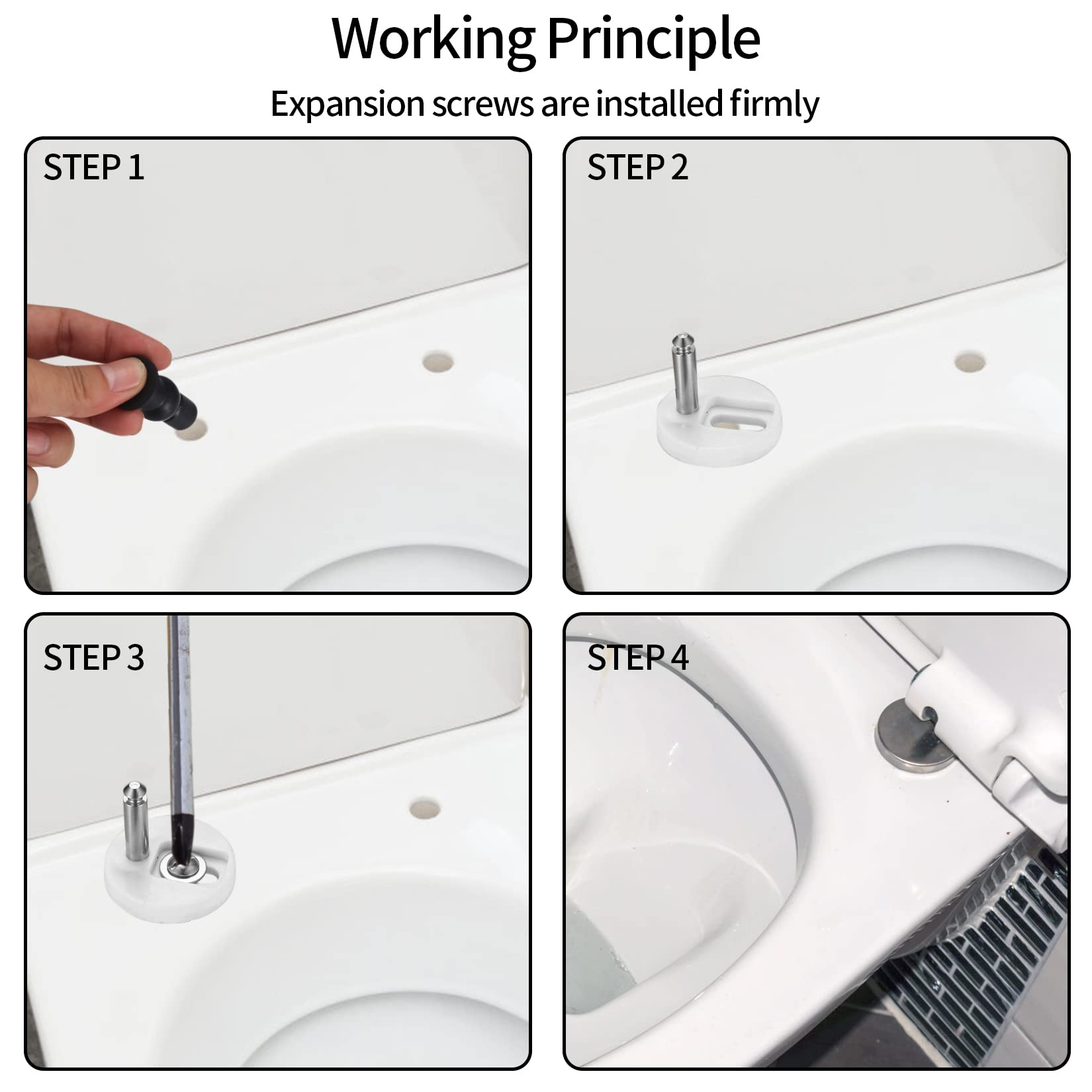 Working Principle

Expansion screws are installed firmly

STEP 1

STEP 2

STEP 3

STEP 4