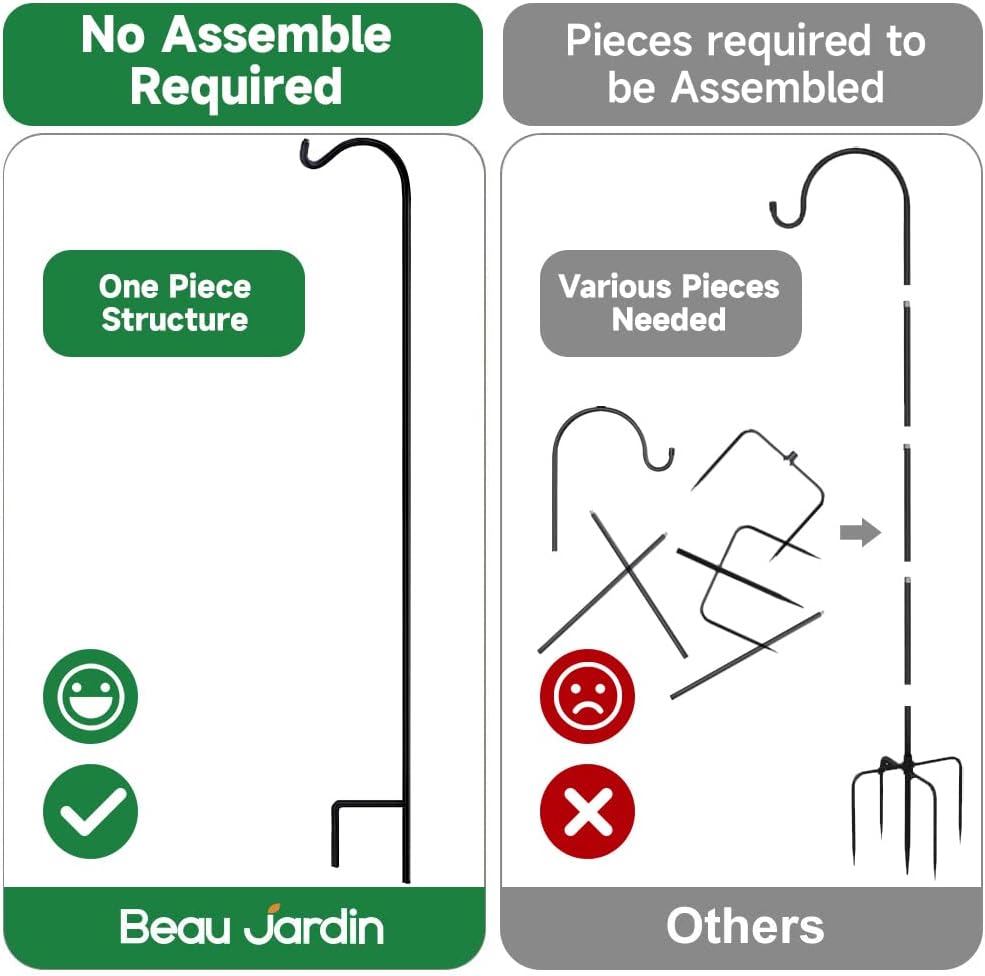 No Assemble Required

One Piece Structure

Beau Jardin

Pieces required to be Assembled

Various Pieces Needed

Others