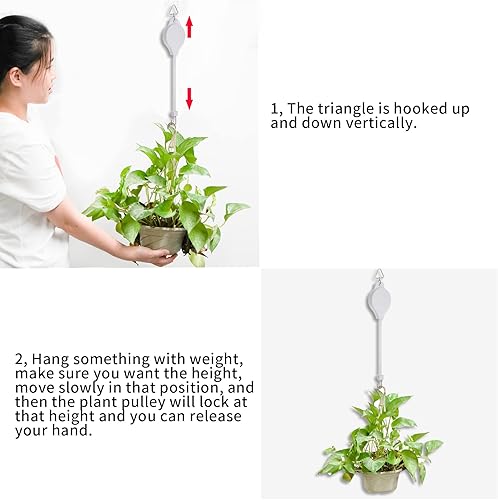 1, The triangle is hooked up and down vertically.

2, Hang something with weight, make sure you want the height, move slowly in that position, and then the plant pulley will lock at that height and you can release your hand.