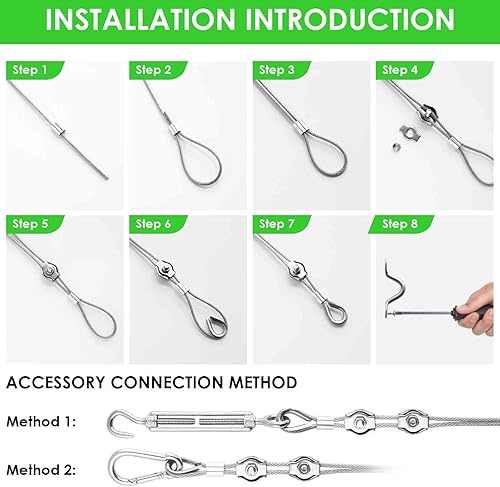 INSTALLATION INTRODUCTION

Step 1

Step 2

Step 3

Step 4

Step 5

Step 6

Step 7

Step 8

ACCESSORY CONNECTION METHOD

Method 1:

Method 2: