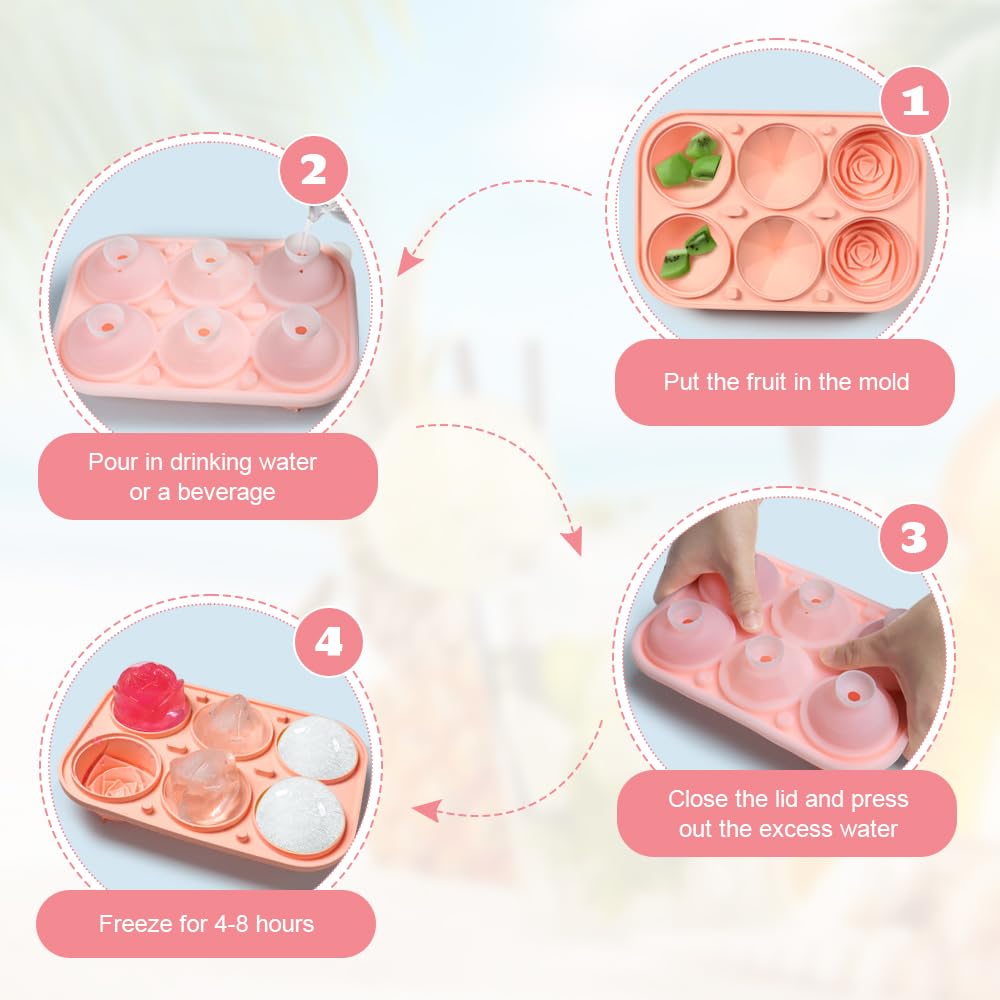 1

Put the fruit in the mold

2

Pour in drinking water or a beverage

3

Close the lid and press out the excess water

4

Freeze for 4-8 hours