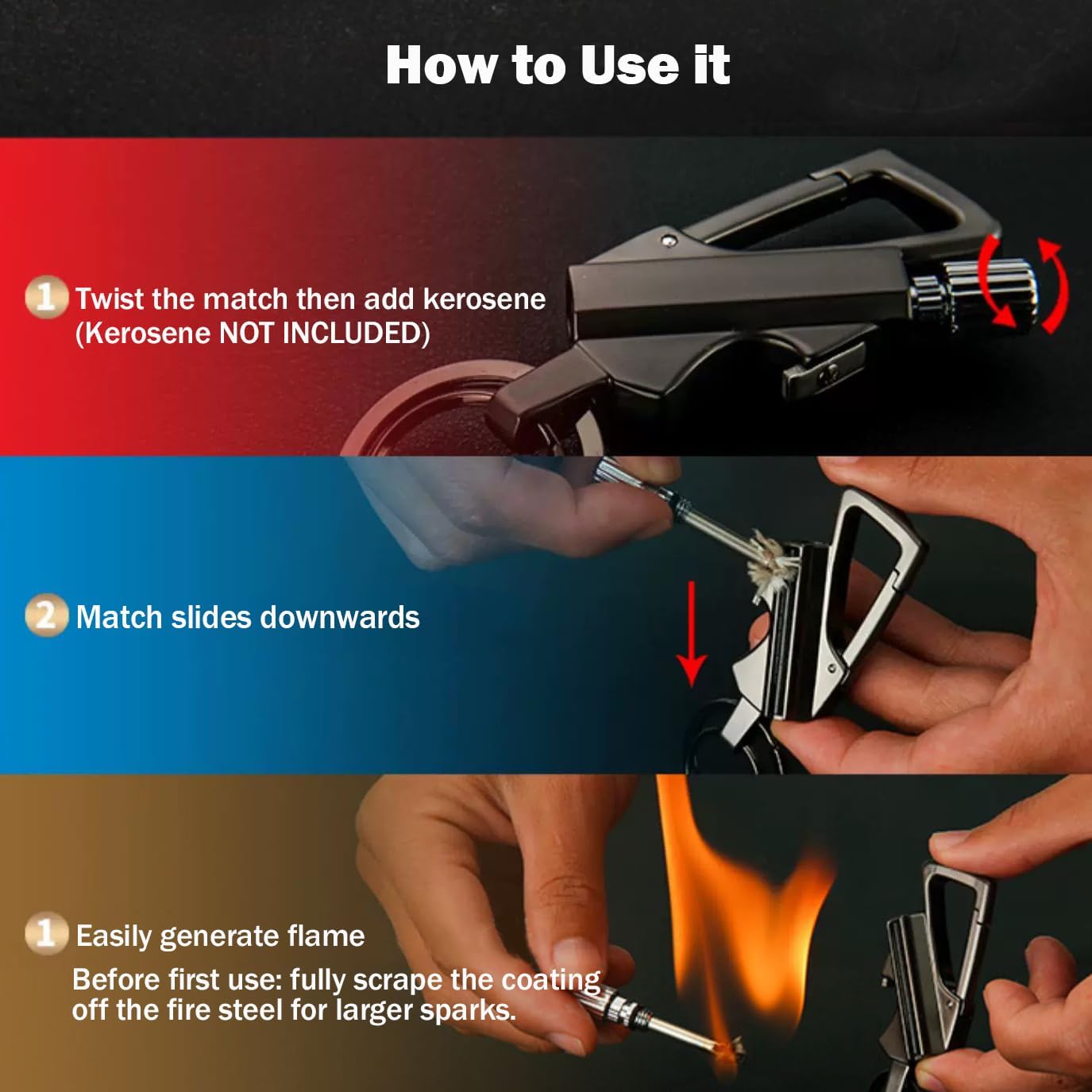 How to Use it

1 Twist the match then add kerosene (Kerosene NOT INCLUDED)

2 Match slides downwards

1 Easily generate flame
Before first use: fully scrape the coating off the fire steel for larger sparks.