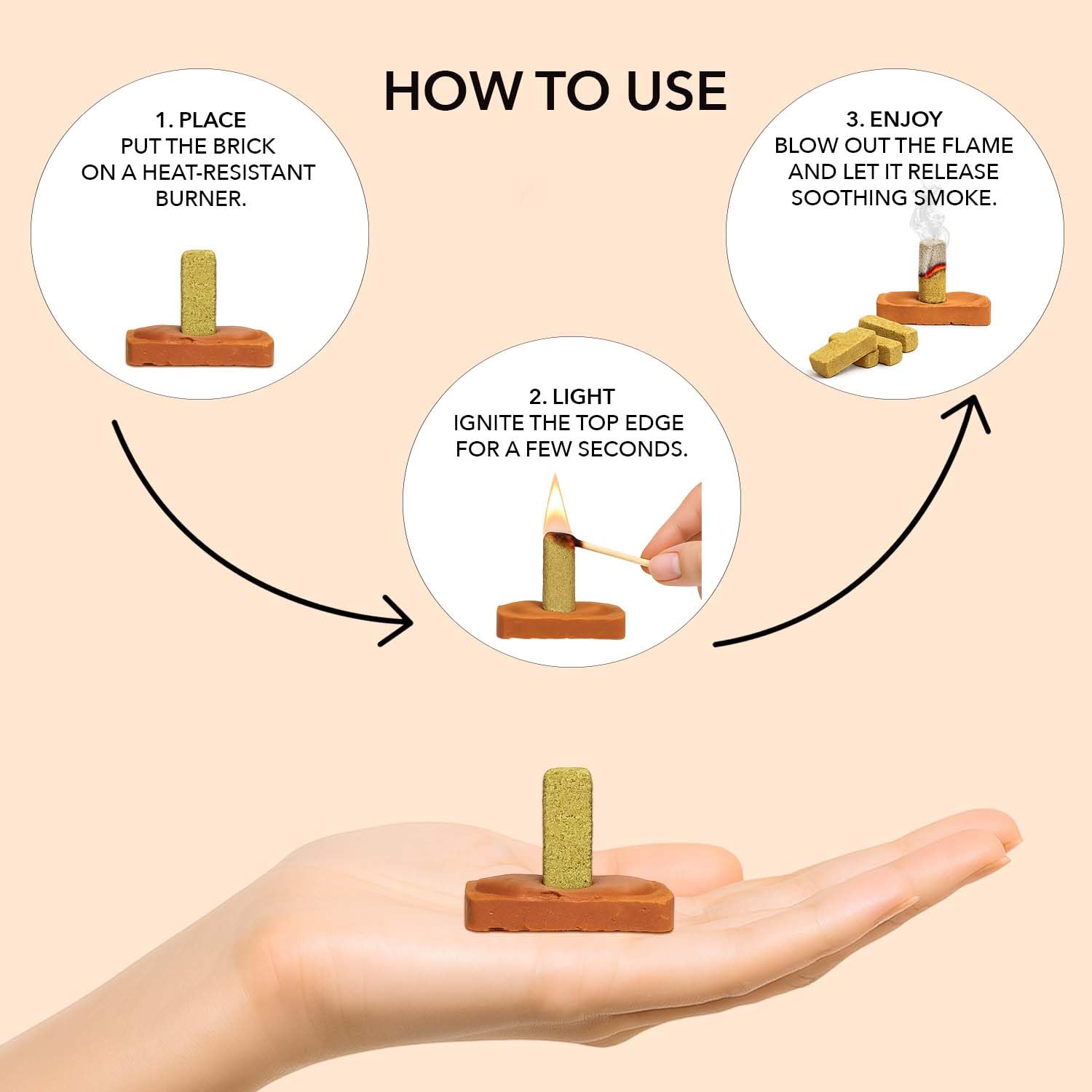 HOW TO USE

1. PLACE
PUT THE BRICK ON A HEAT-RESISTANT BURNER.

2. LIGHT
IGNITE THE TOP EDGE FOR A FEW SECONDS.

3. ENJOY
BLOW OUT THE FLAME AND LET IT RELEASE SOOTHING SMOKE.