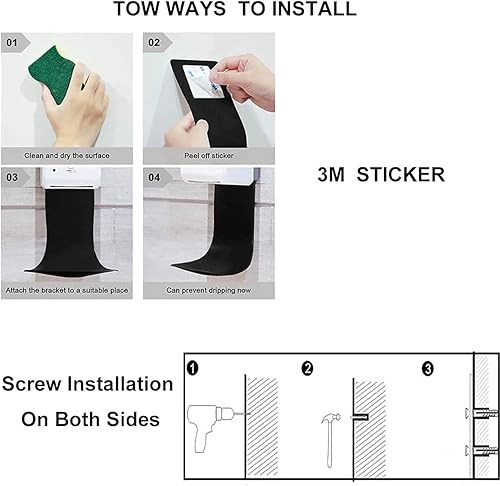 TOW WAYS TO INSTALL

01

Clean and dry the surface

02

Peel off sticker

03

Attach the bracket to a suitable place

04

Can prevent dripping now

3M STICKER

Screw Installation On Both Sides

1

2

3